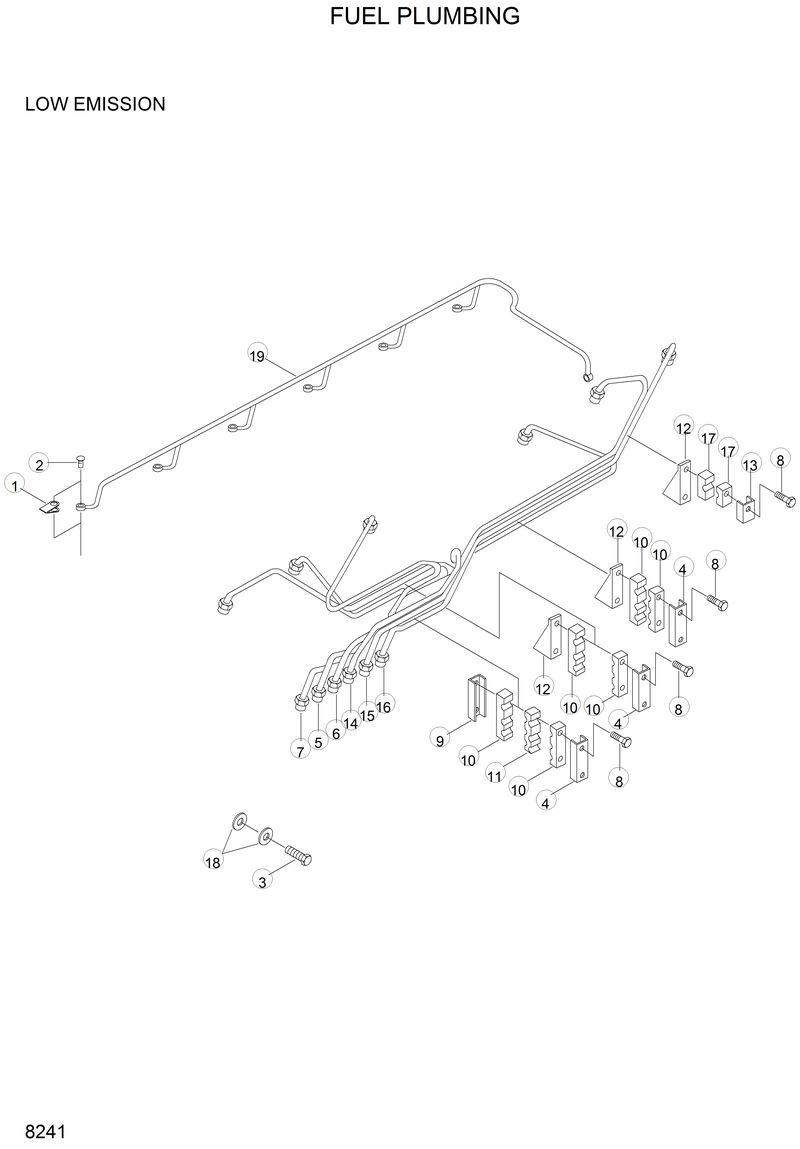 FUEL PLUMBING

LOW EMISSION

19
2
1
12
17
17
13
8
12
10
10
4
8
12
10
10
4
8
7
5
6
14
15
16
9
10
11
10
4
8
18
3

8241