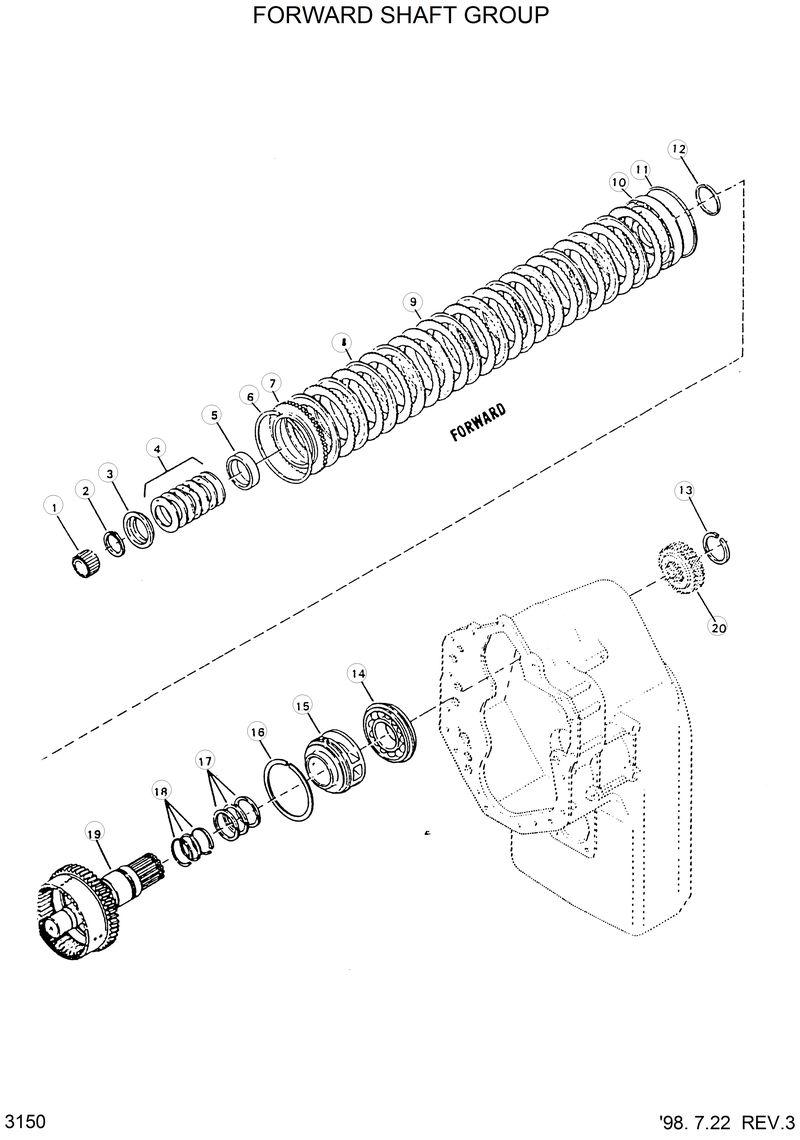 FORWARD SHAFT GROUP

12
11
10
9
8
7
6
5
4
3
2
1
FORWARD
13
20
14
15
16
17
18
19

3150

'98. 7.22 REV.3