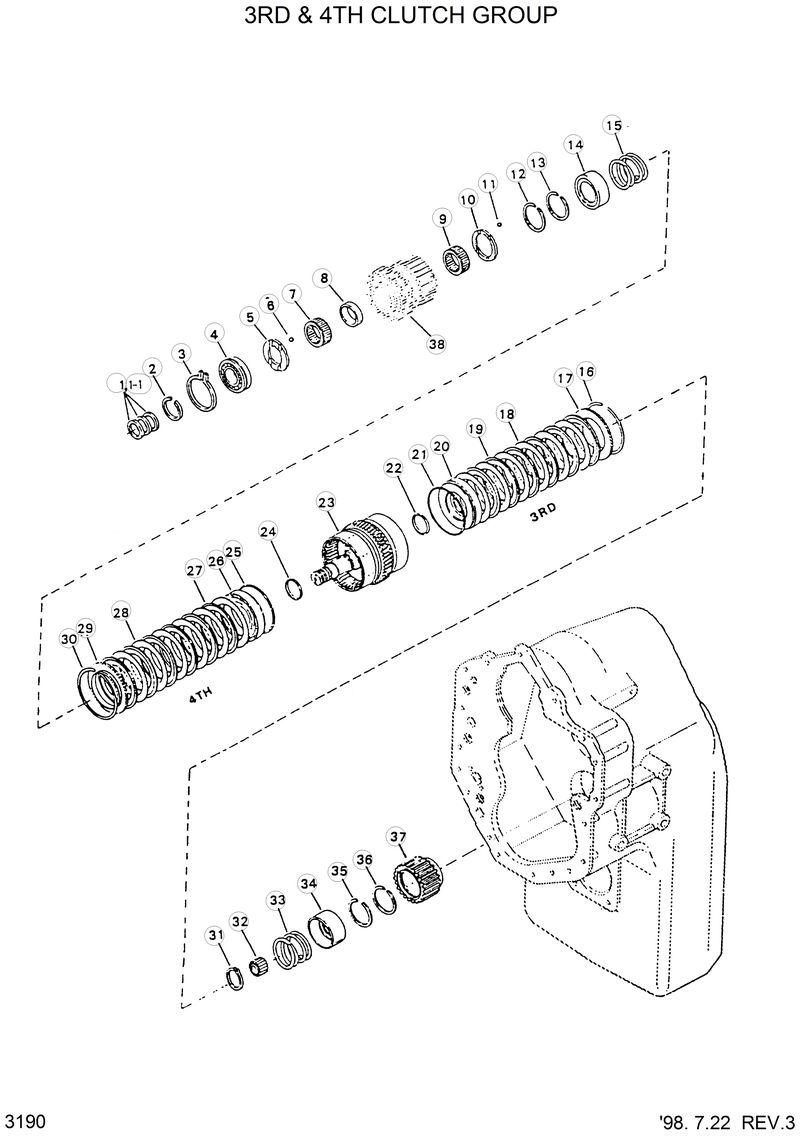 3RD & 4TH CLUTCH GROUP

15
14
13
12
11
10
9
8
7
6
5
4
3
2
1,1-1
38

17
16
18
19
20
21
22
3RD
23
24
25
26
27
28
29
30
4TH

37
36
35
34
33
32
31

3190

'98. 7.22 REV.3