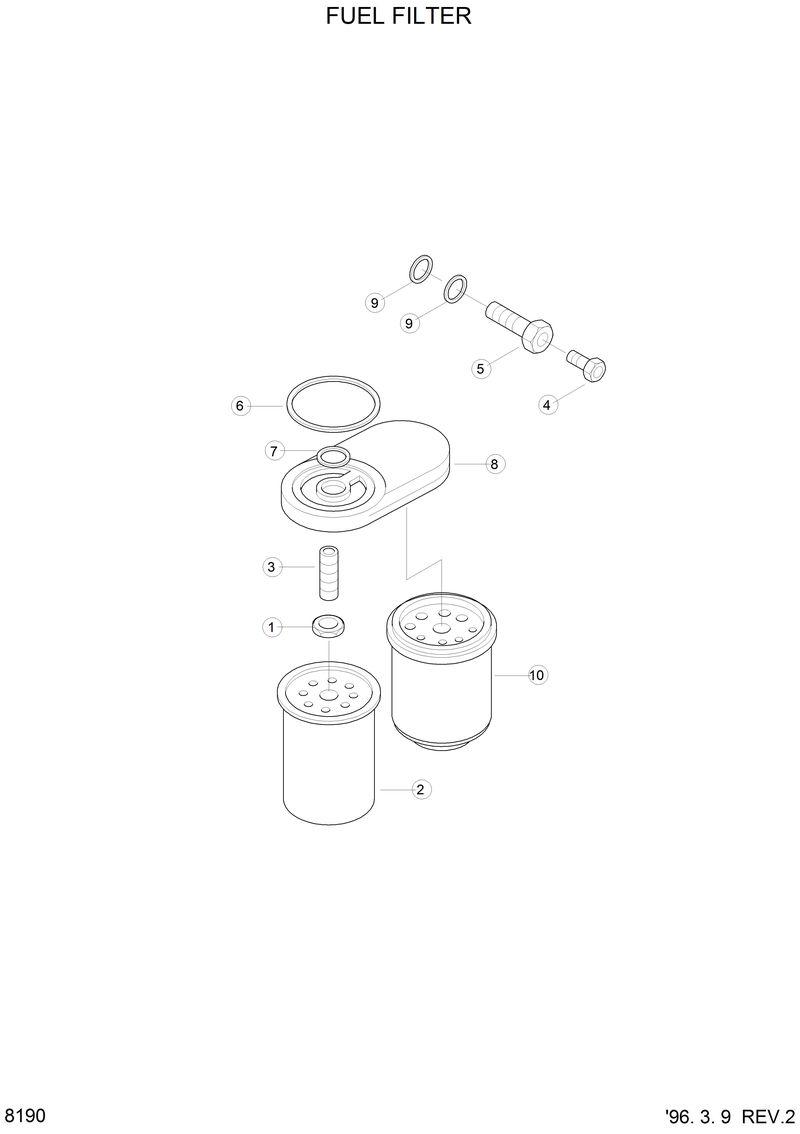 FUEL FILTER

9
9
5
4
6
7
8
3
1
10
2

8190

'96. 3. 9 REV.2