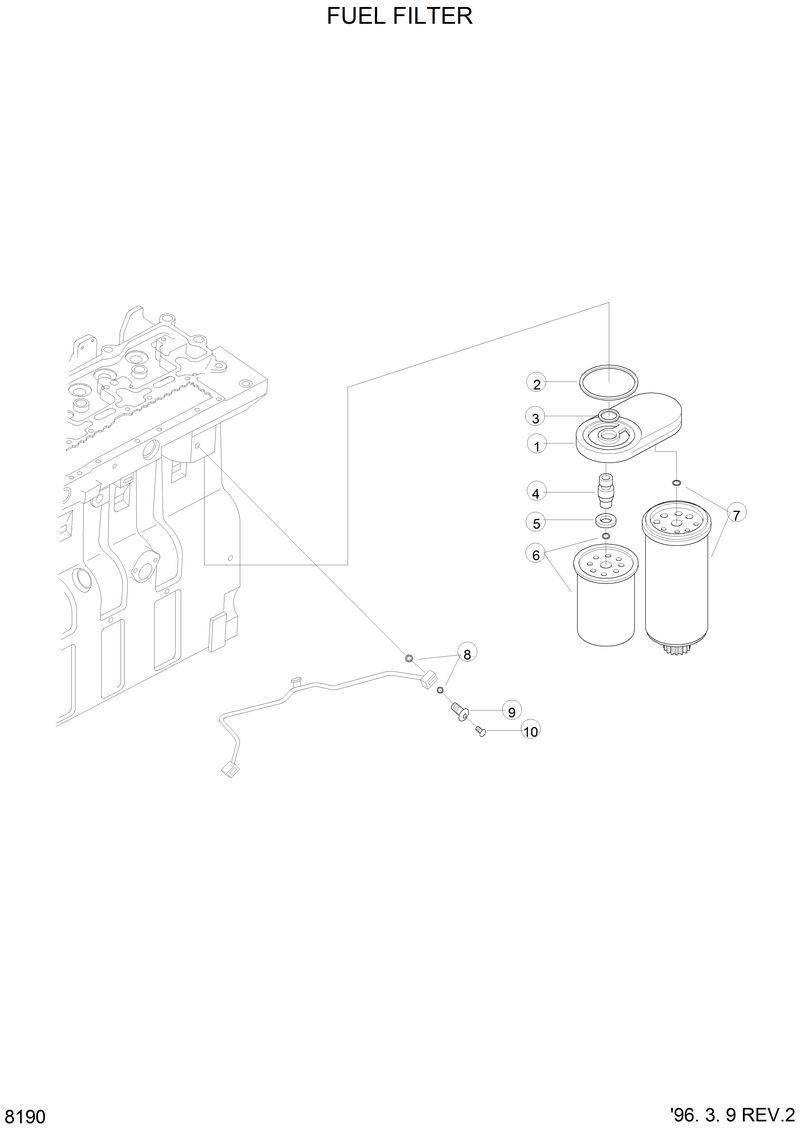 FUEL FILTER

2
3
1
4
5
6
7
8
9
10

8190

'96. 3. 9 REV.2