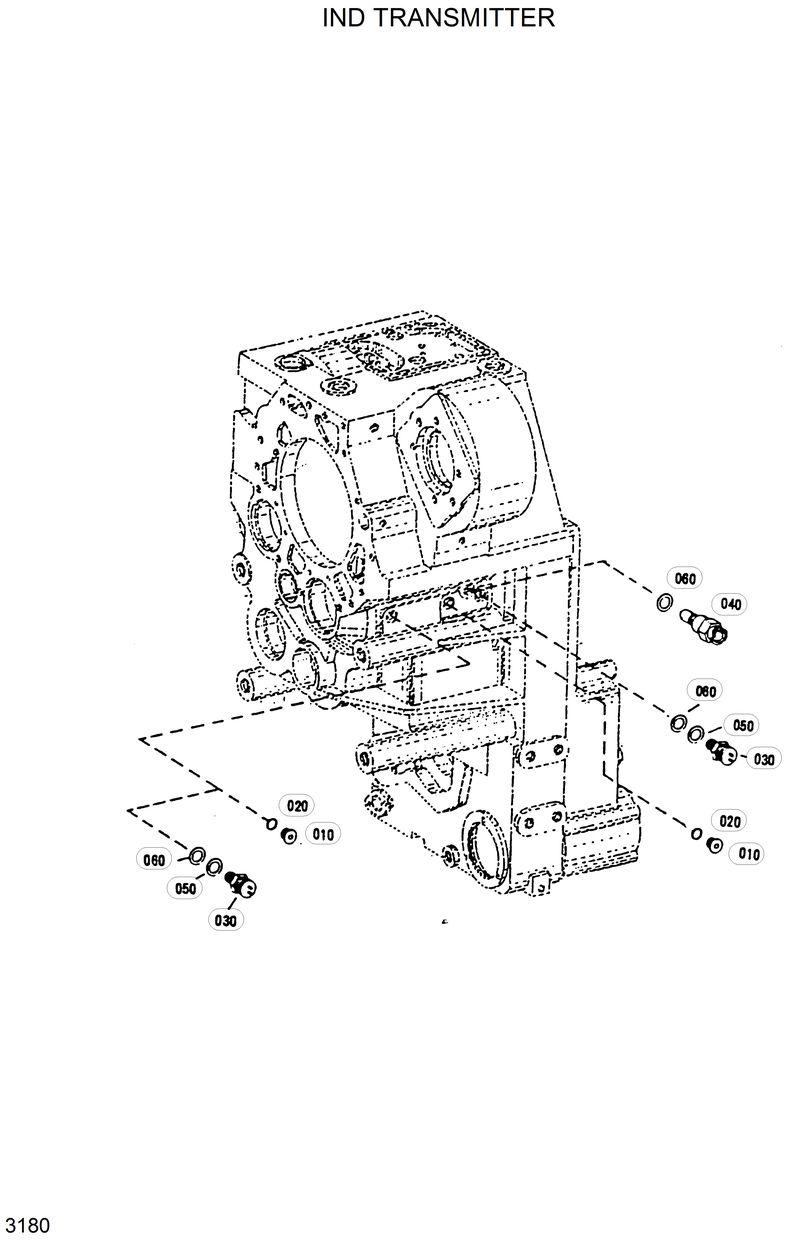 IND TRANSMITTER

060
040
060
050
030
020
010
020
010
060
050
030

3180