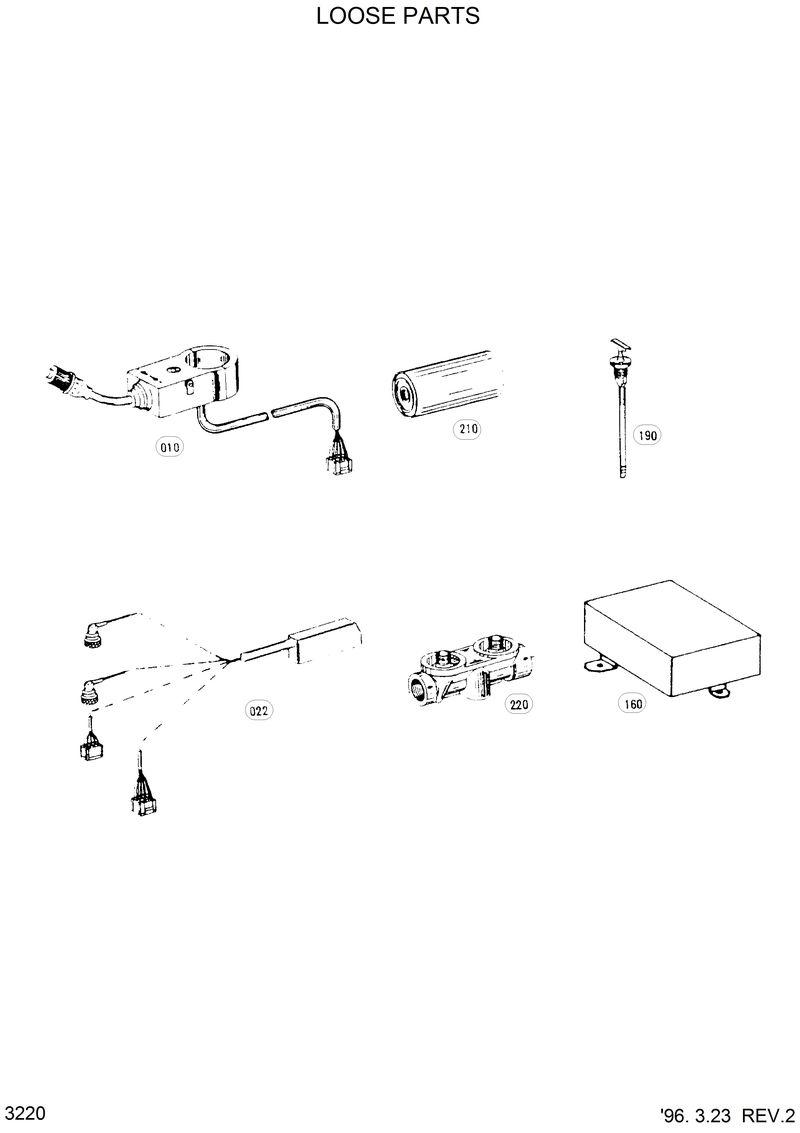 LOOSE PARTS

010

210

190

022

220

160

3220

'96. 3.23 REV.2