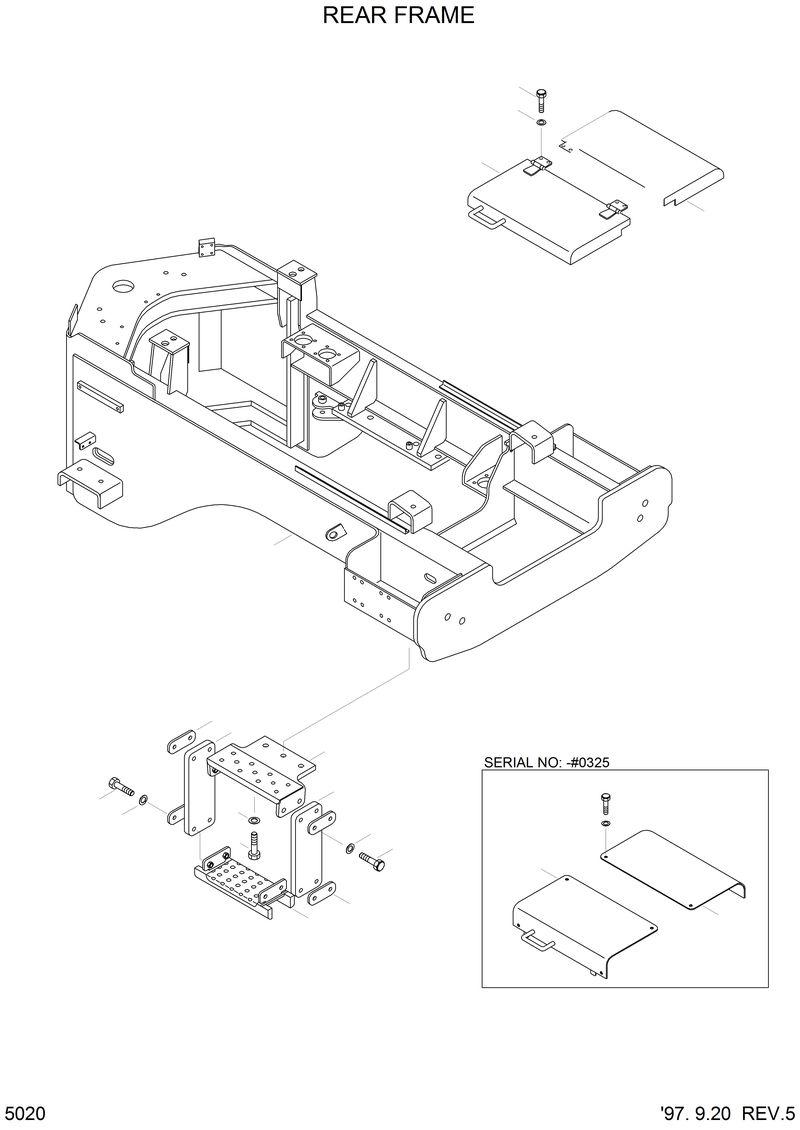 REAR FRAME

SERIAL NO: -#0325

5020

'97. 9.20 REV.5