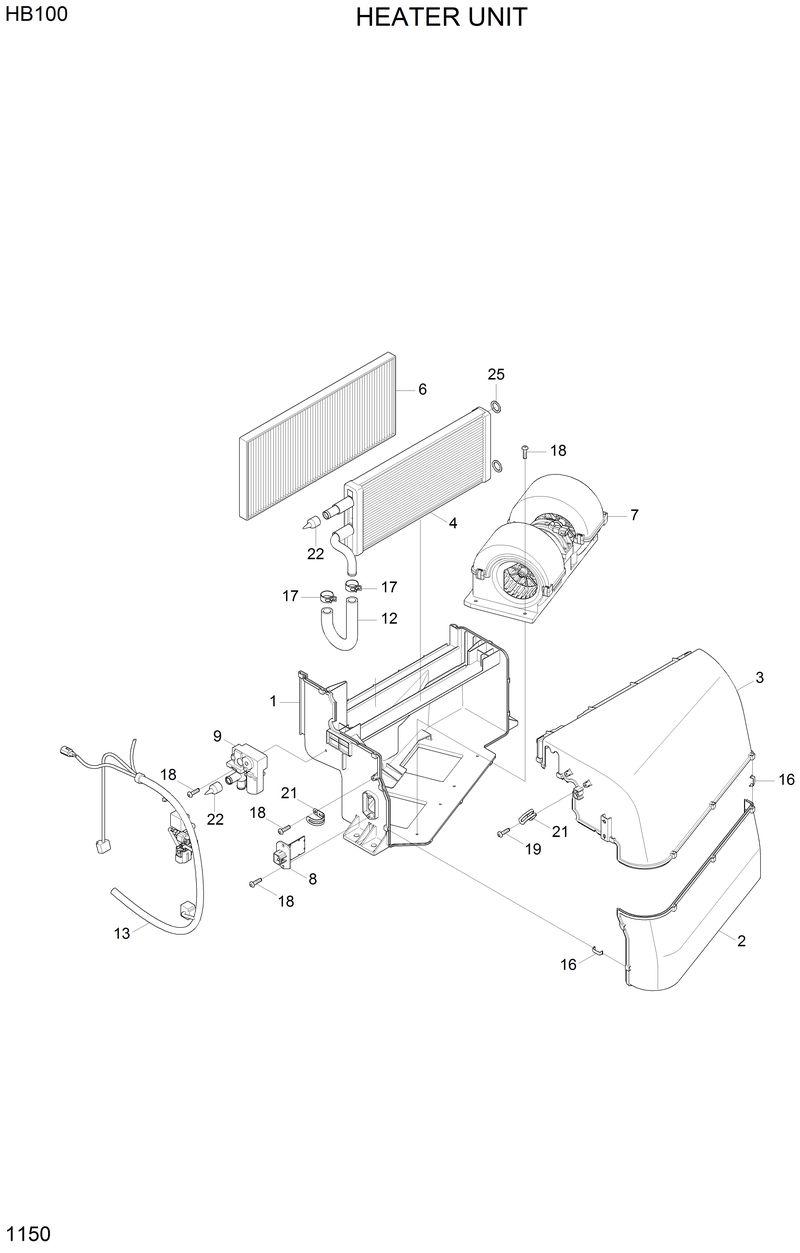 HB100

HEATER UNIT

6
25
18
7
4
22
17
17
12
1
3
9
18
22
21
18
16
21
19
8
18
13
2
16

1150