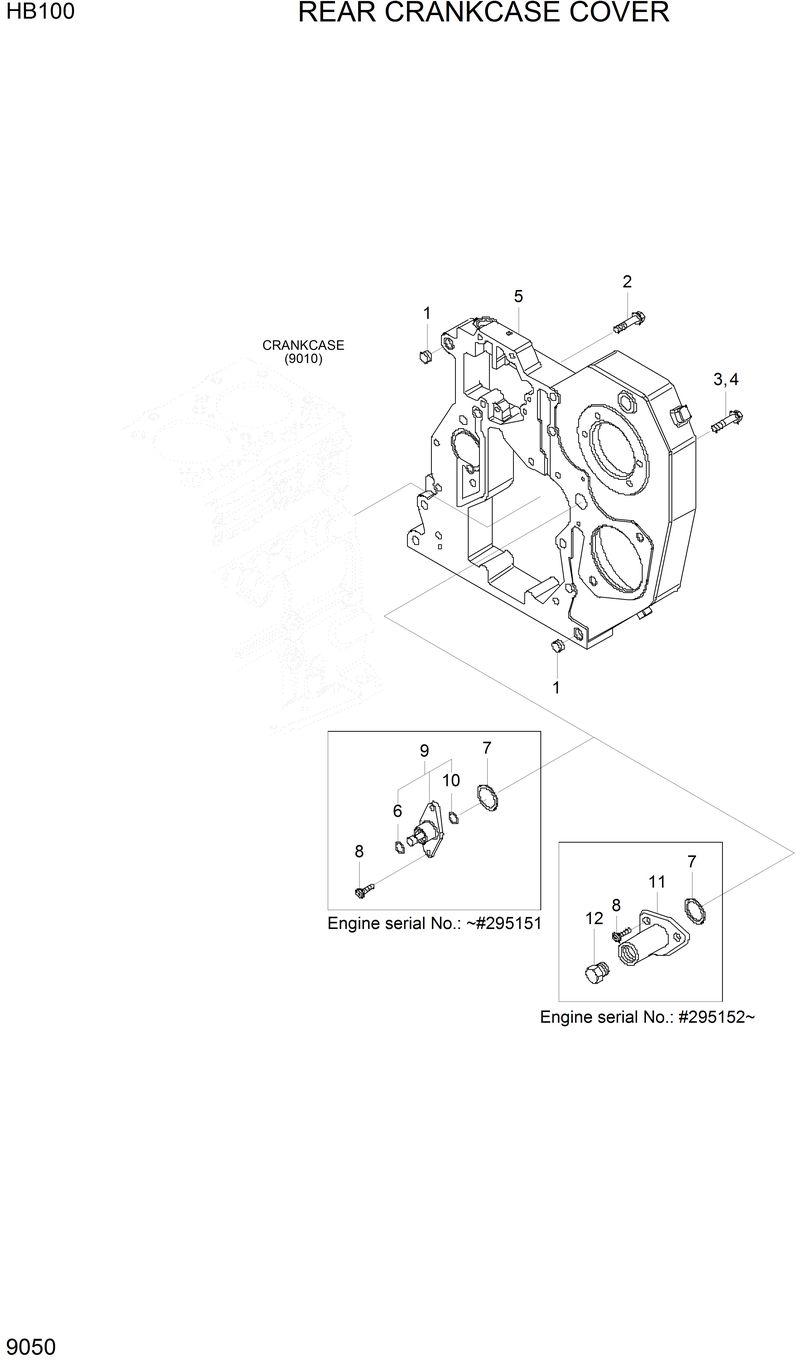 HB100

REAR CRANKCASE COVER

CRANKCASE
(9010)

1

5

2

3, 4

1

9

7

10

6

8

Engine serial No.: ~#295151

7

11

8

12

Engine serial No.: #295152~

9050