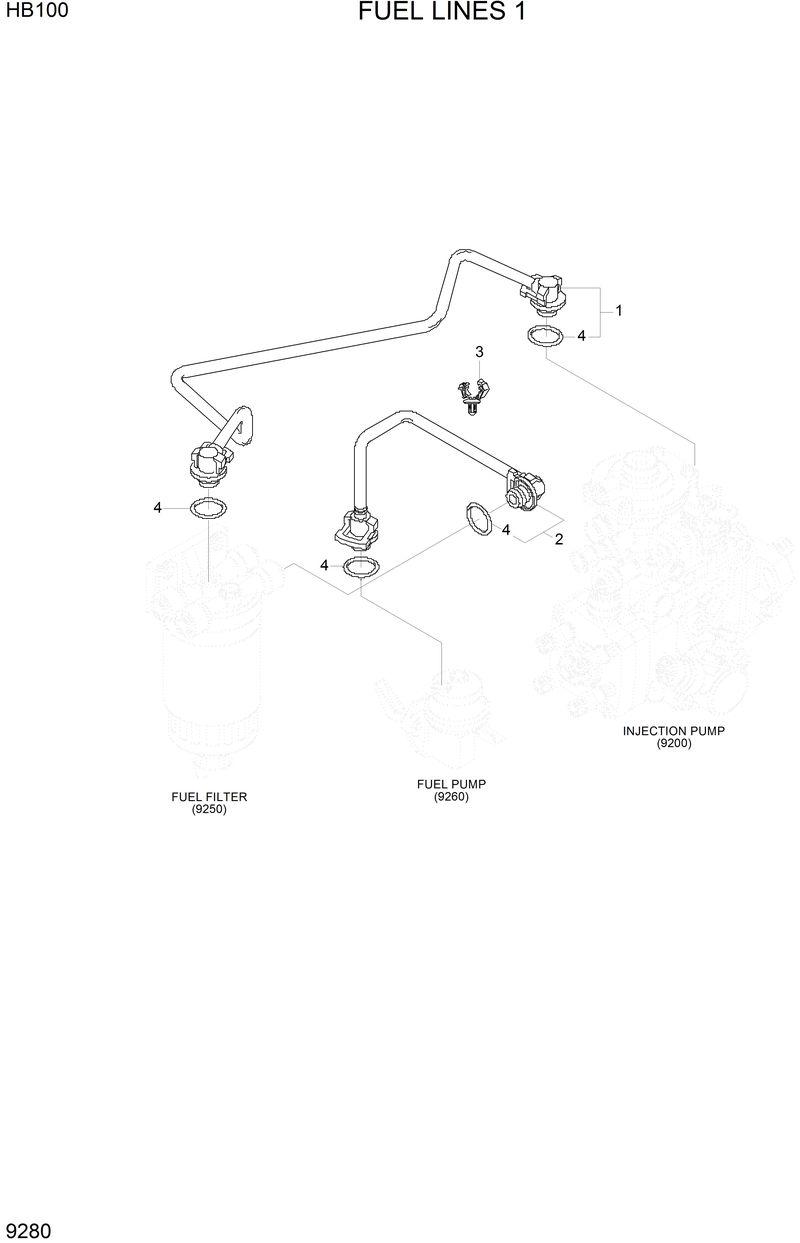 HB100

FUEL LINES 1

1

4

3

4

4

2

4

INJECTION PUMP
(9200)

FUEL PUMP
(9260)

FUEL FILTER
(9250)

9280