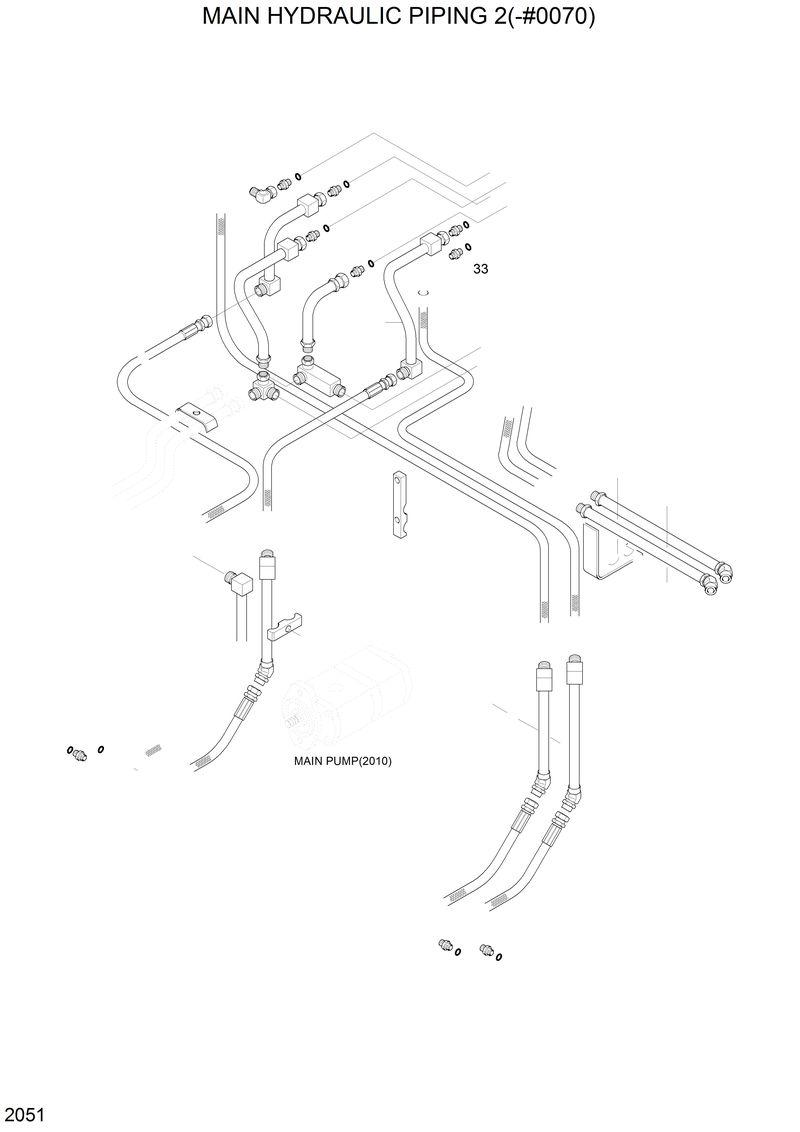 MAIN HYDRAULIC PIPING 2(-#0070)

33

MAIN PUMP(2010)

2051