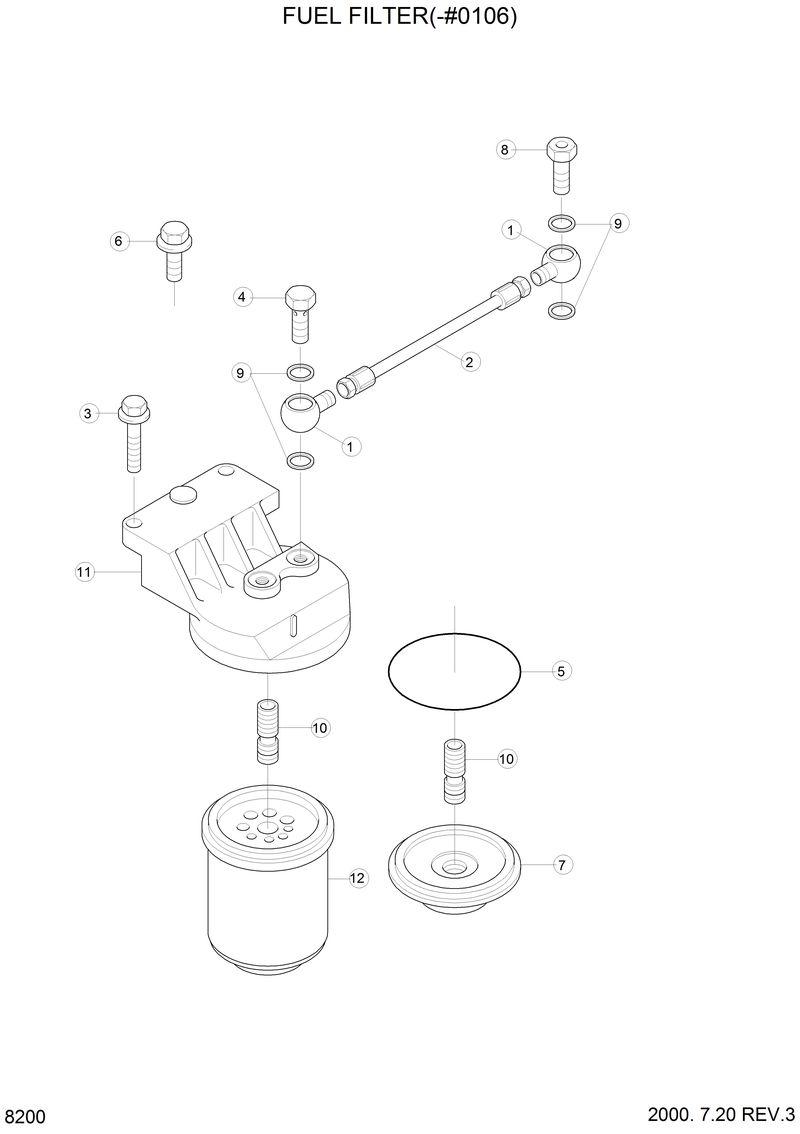 FUEL FILTER(-#0106)

8

9

1

6

4

2

9

3

1

11

5

10

10

12

7

8200

2000. 7.20 REV.3