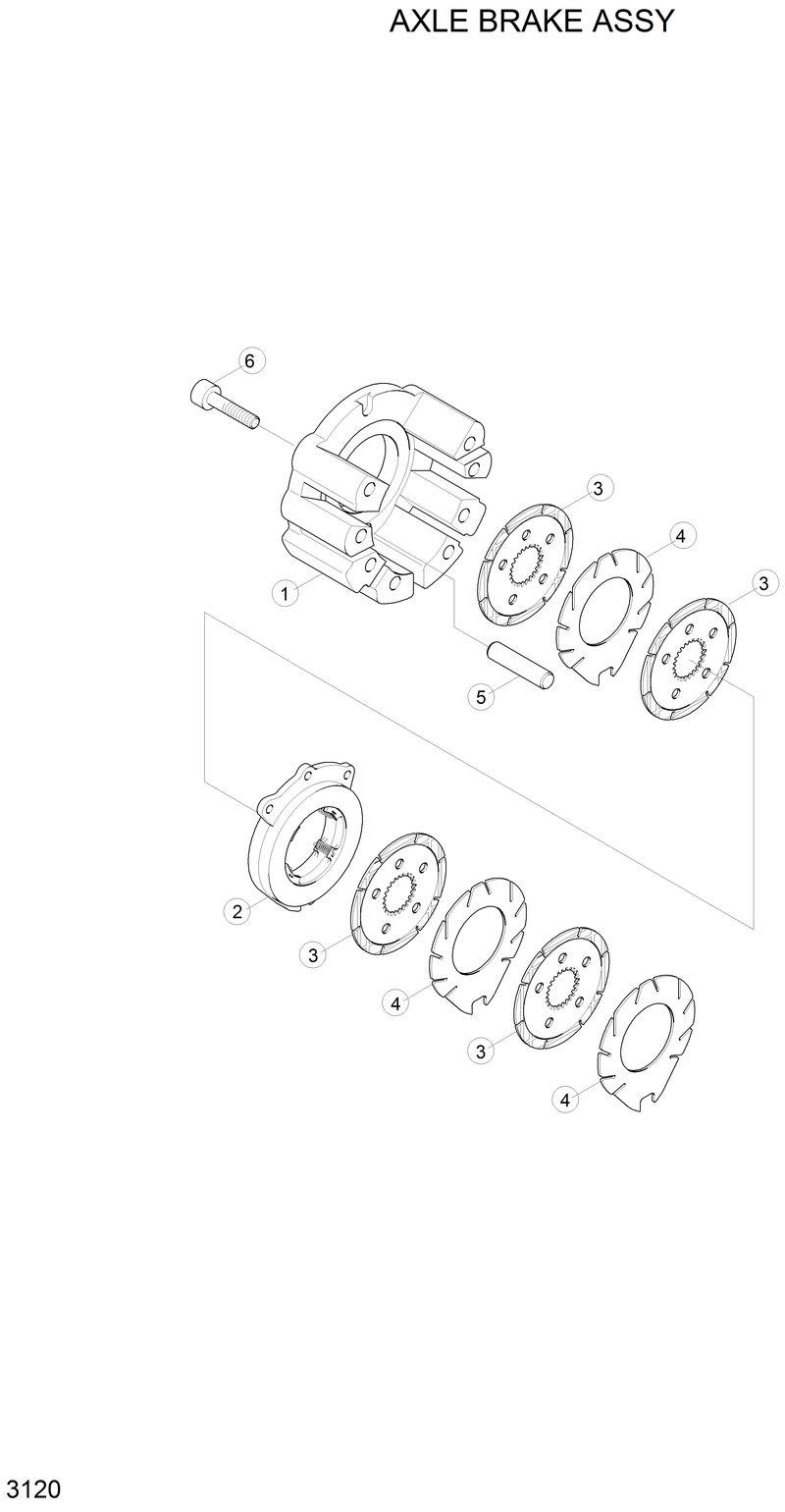 AXLE BRAKE ASSY

6

3

4

3

1

5

2

3

4

3

4

3120