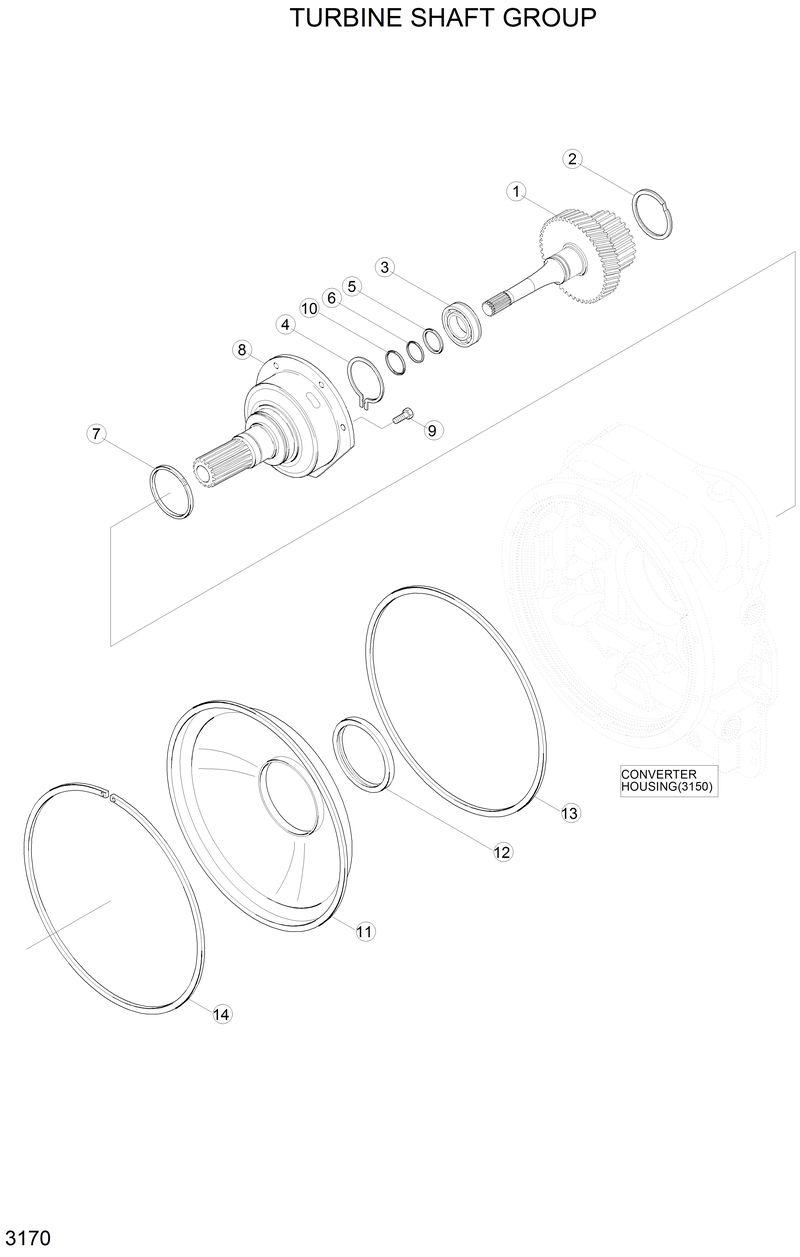 TURBINE SHAFT GROUP

2
1
3
5
6
10
4
8
9
7

CONVERTER HOUSING(3150)

13
12
11
14

3170