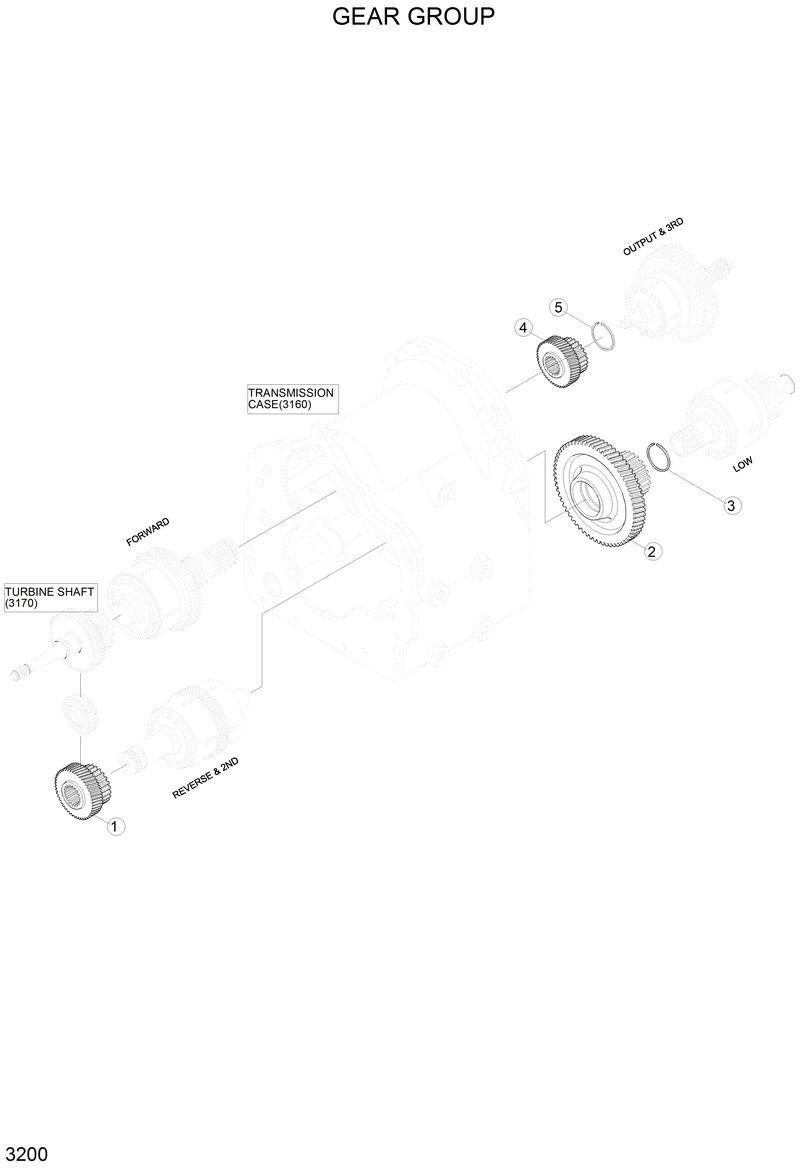 GEAR GROUP

OUTPUT & 3RD

5

4

TRANSMISSION CASE(3160)

LOW

3

2

FORWARD

TURBINE SHAFT (3170)

REVERSE & 2ND

1

3200