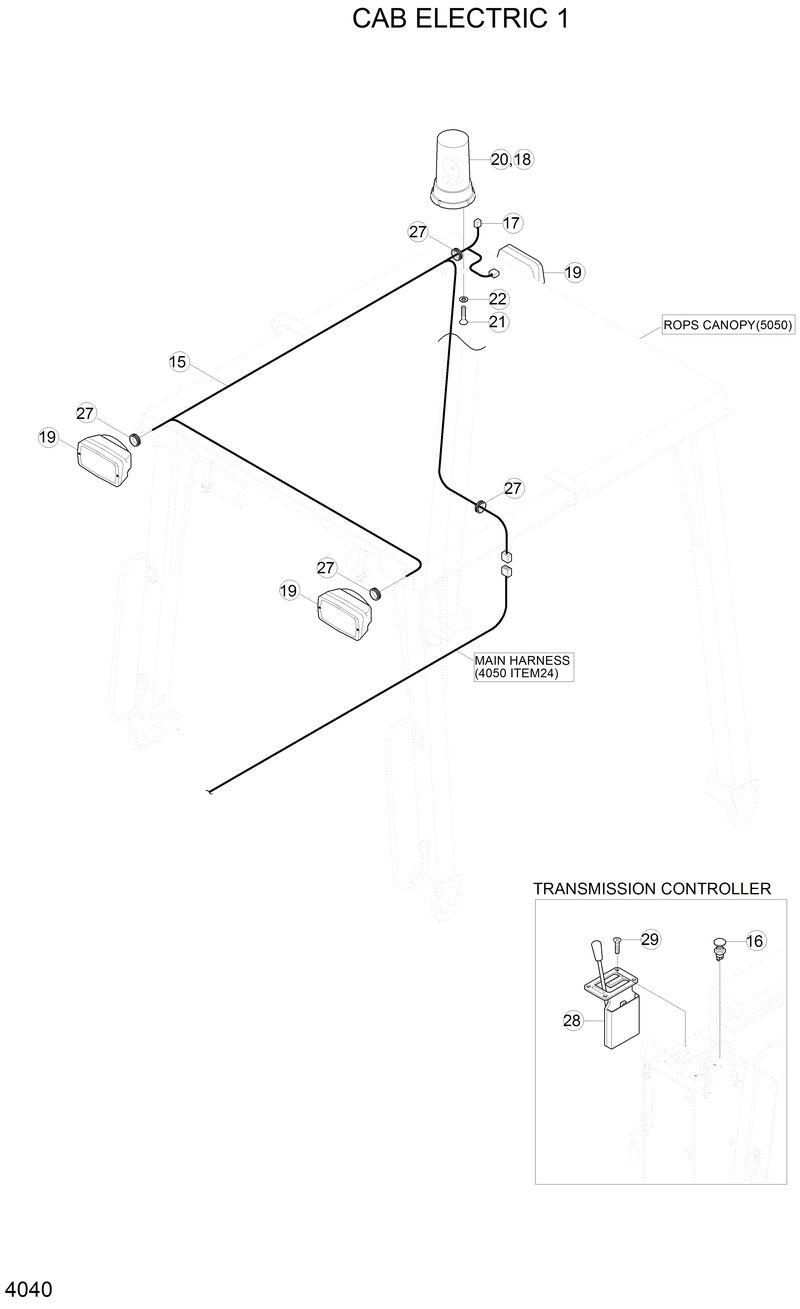 CAB ELECTRIC 1

20,18

17

27

19

22

21

ROPS CANOPY(5050)

15

27

19

27

27

19

MAIN HARNESS (4050 ITEM24)

TRANSMISSION CONTROLLER

29

16

28

4040