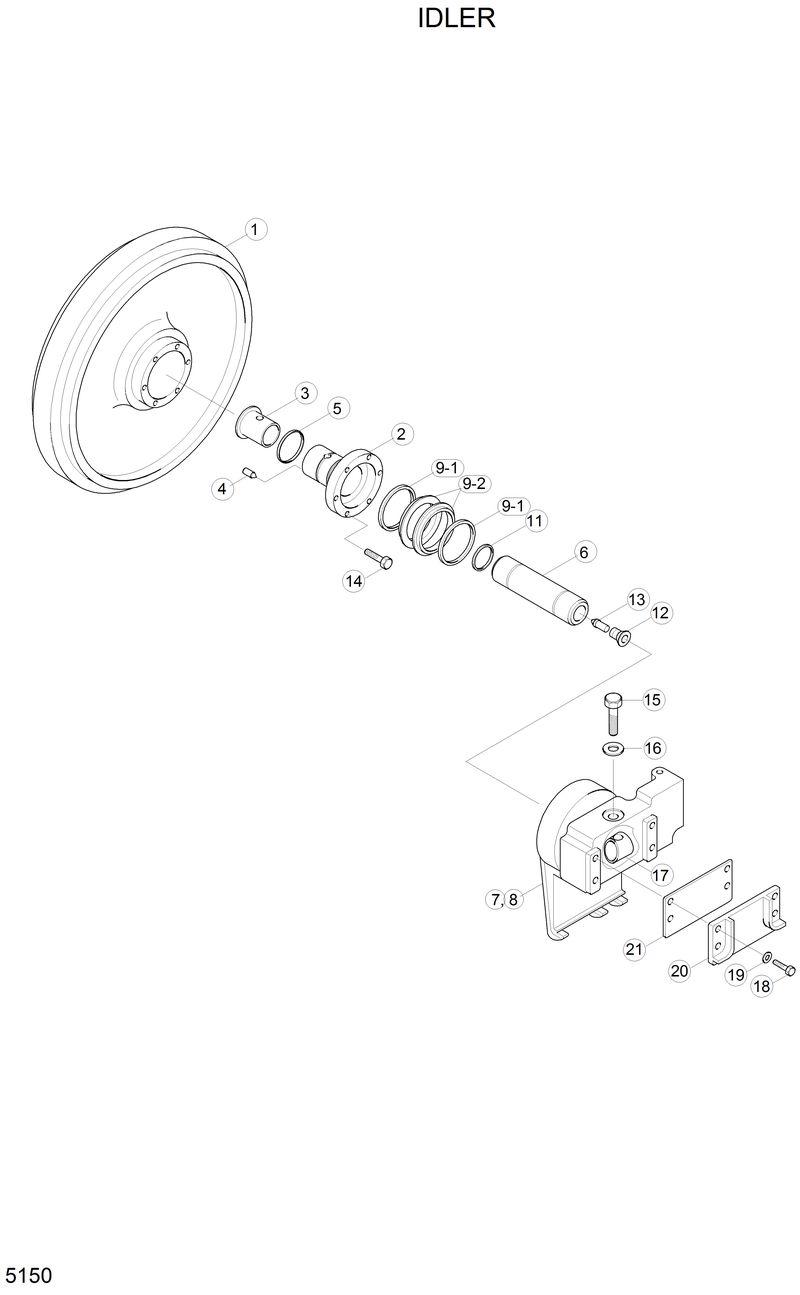 IDLER

1
3
5
2
4
9-1
9-2
9-1
11
6
14
13
12
15
16
17
7, 8
21
20
19
18

5150