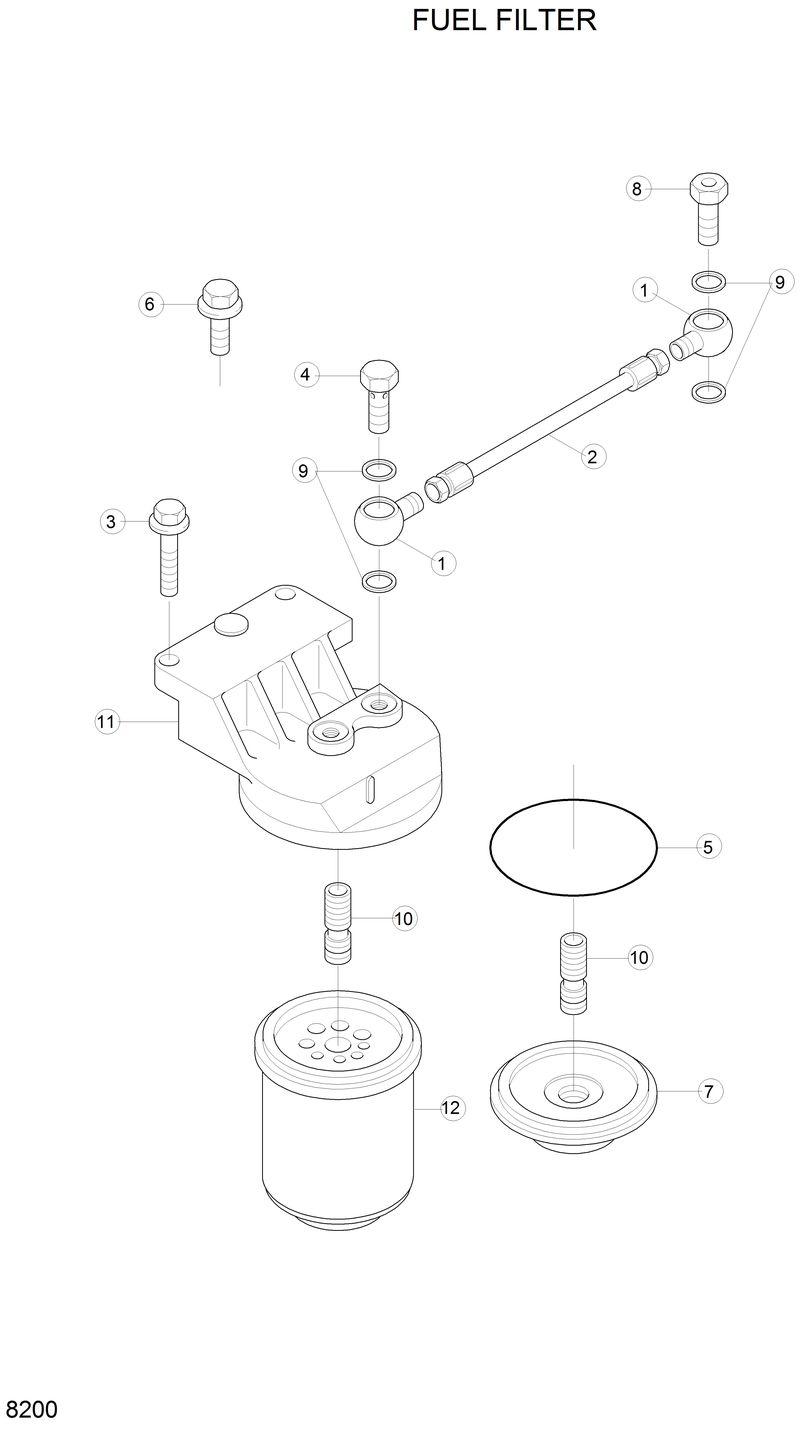 FUEL FILTER

8

9

1

6

4

2

9

1

3

11

5

10

10

12

7

8200