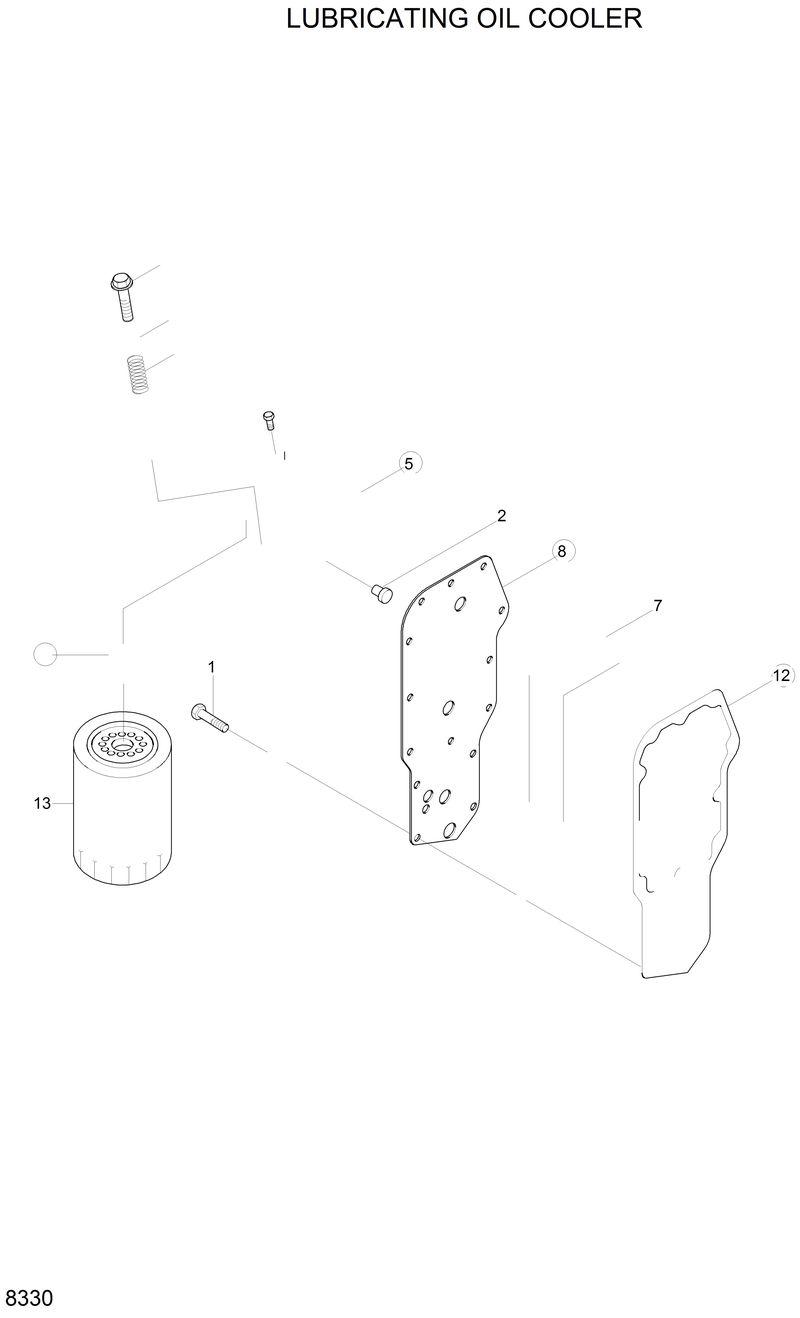 LUBRICATING OIL COOLER

5

2

8

7

1

12

13

8330