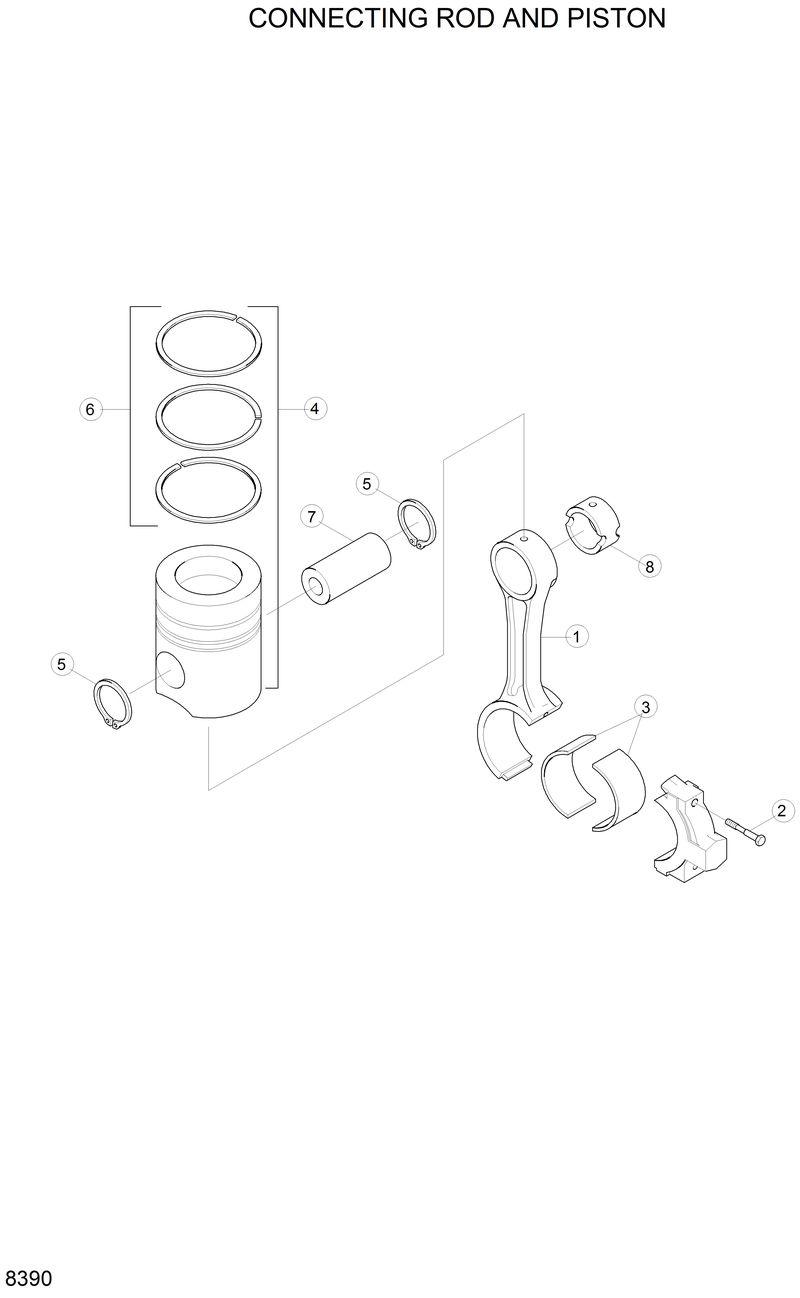 CONNECTING ROD AND PISTON

6
4
5
7
8
1
5
3
2

8390