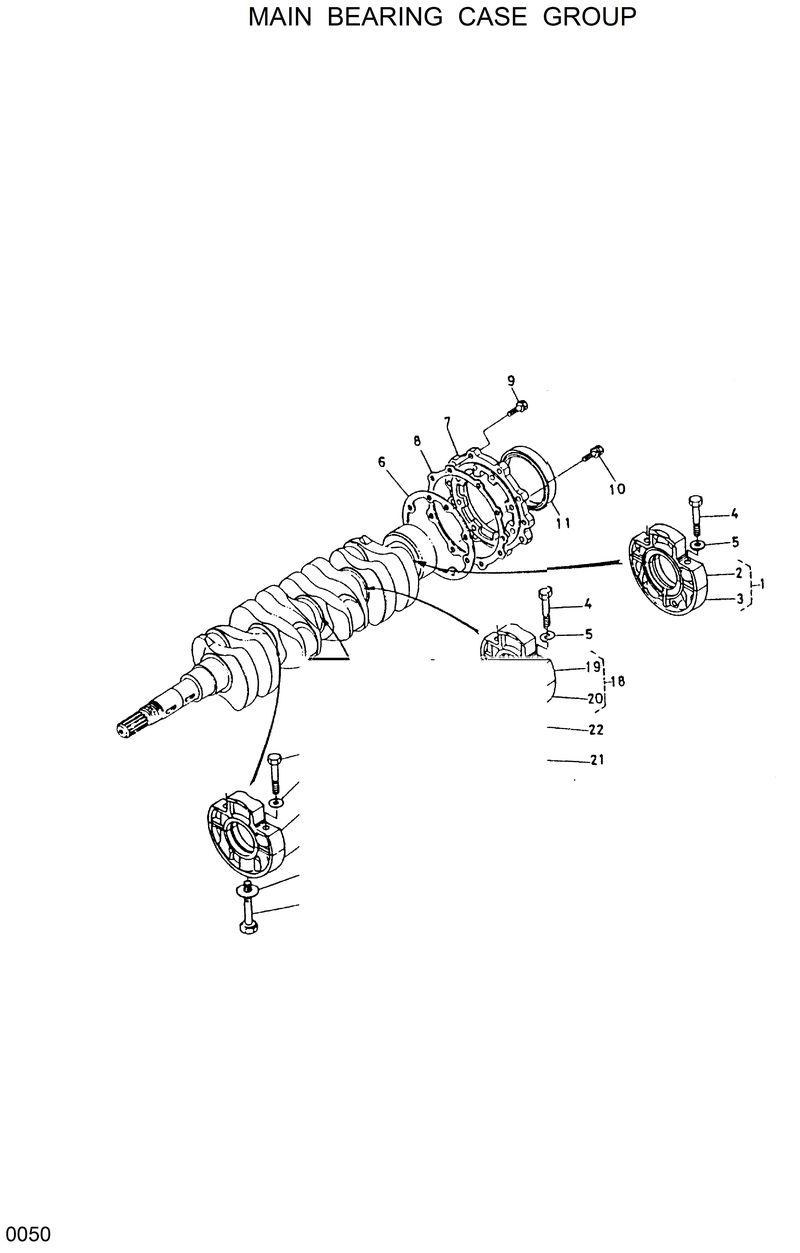 MAIN BEARING CASE GROUP

9
7
8
6
10
11
4
5
2
3
1
4
5
19
20
18
22
21

0050