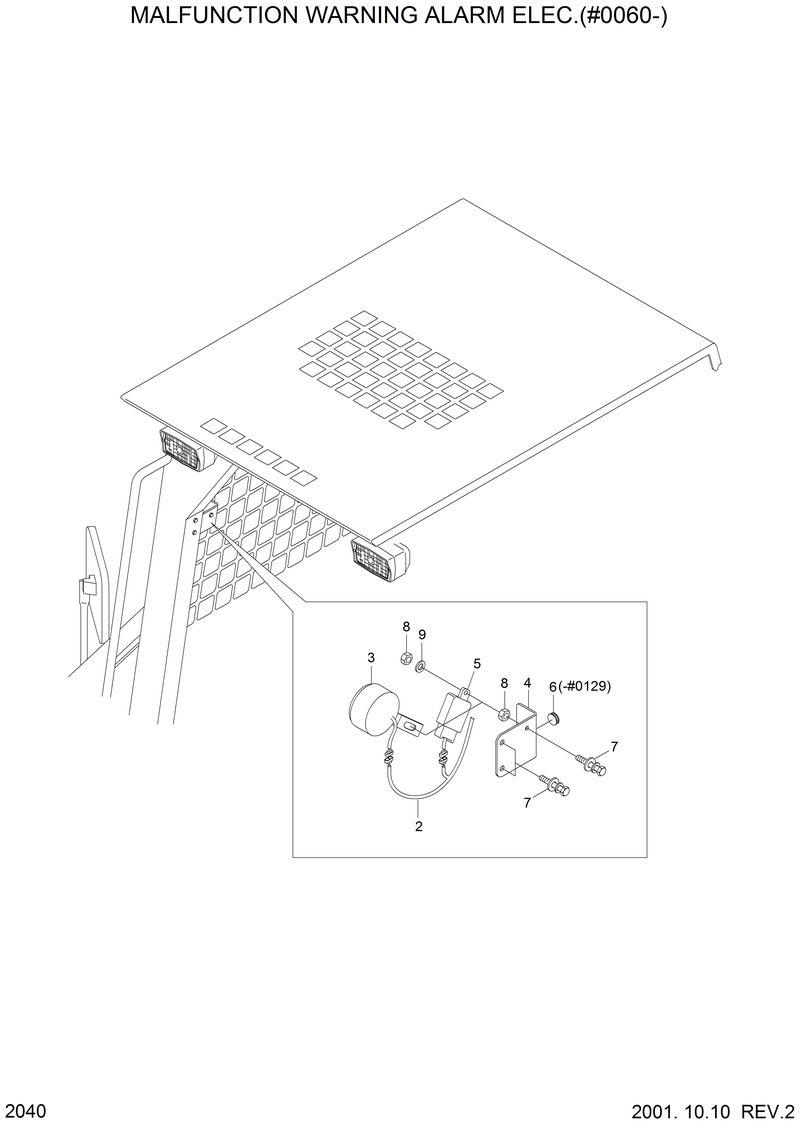 MALFUNCTION WARNING ALARM ELEC.(#0060-)

8
9
3
5
8
4
6(-#0129)
7
7
2

2040

2001. 10.10 REV.2