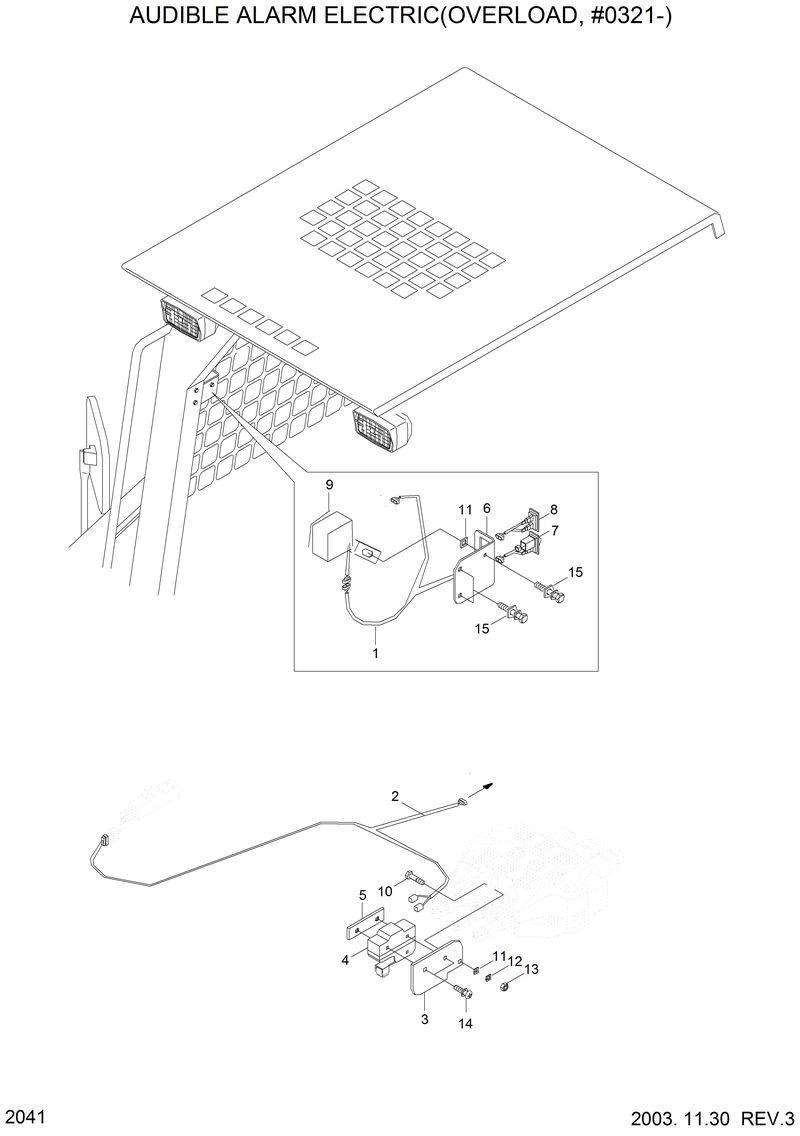 AUDIBLE ALARM ELECTRIC(OVERLOAD, #0321-)

9
11
6
8
7
15
15
1

2
10
5
4
11
12
13
3
14

2041

2003. 11.30 REV.3