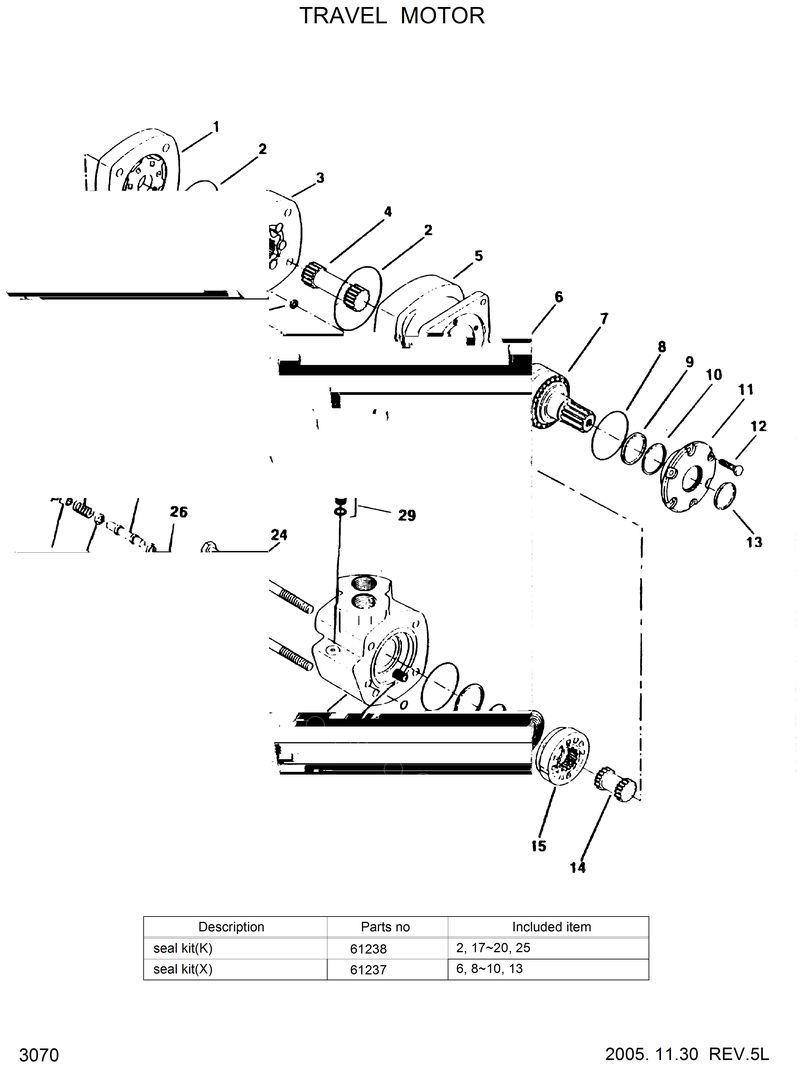 TRAVEL MOTOR

1
2
3
4
2
5
6
7
8
9
10
11
12
13
26
24
29
15
14

| Description | Parts no | Included item |
|---|---|---|
| seal kit(K) | 61238 | 2, 17~20, 25 |
| seal kit(X) | 61237 | 6, 8~10, 13 |

3070

2005. 11.30 REV.5L