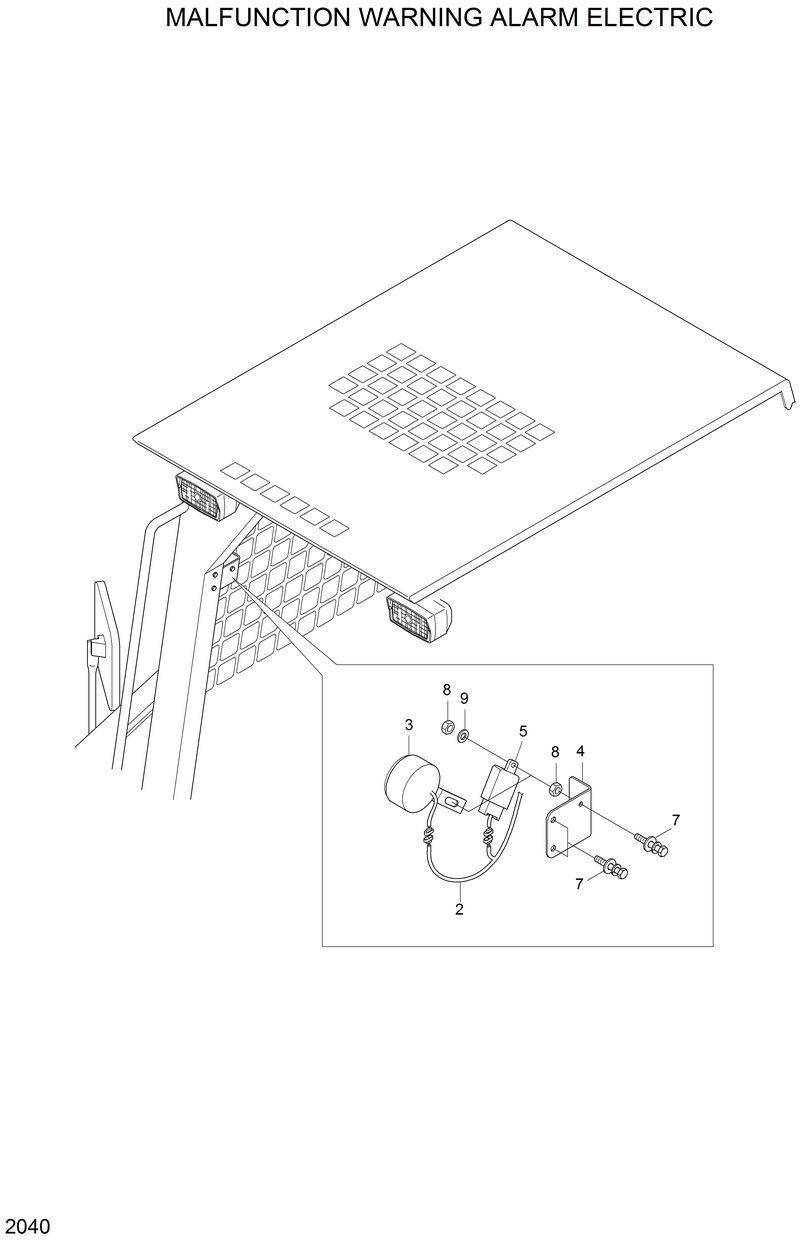 MALFUNCTION WARNING ALARM ELECTRIC

8
9
3
5
8
4
7
7
2

2040