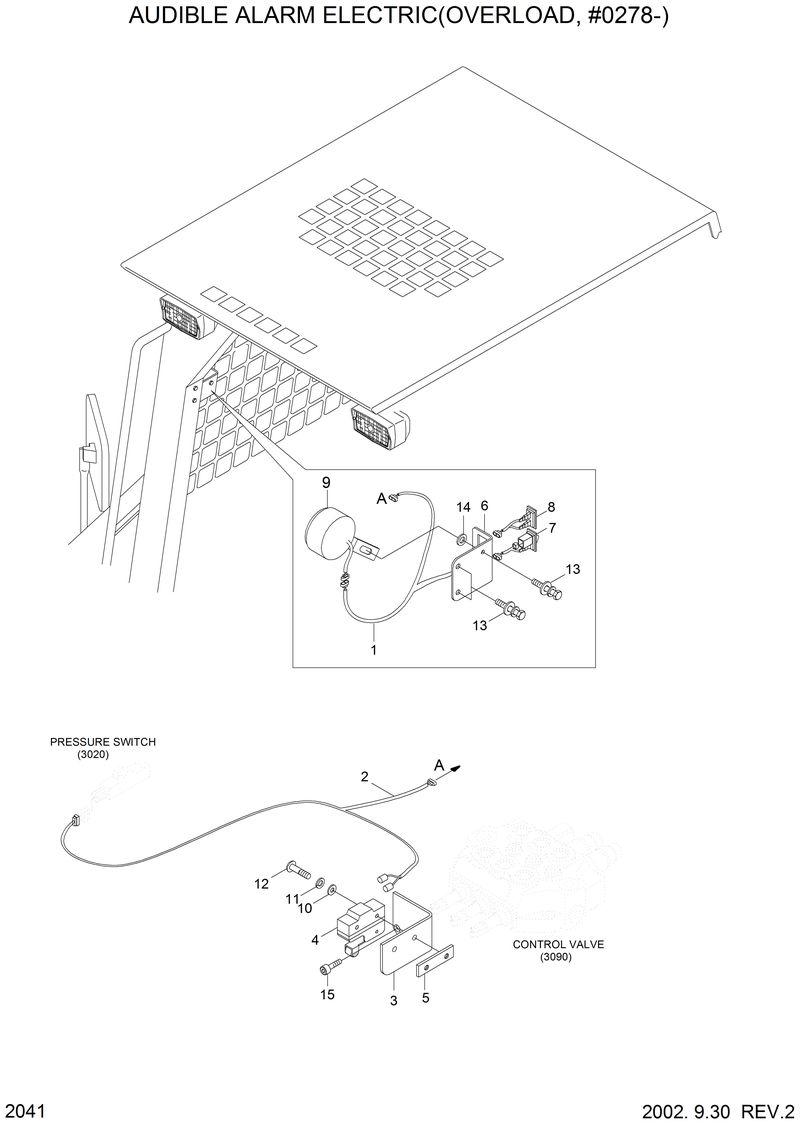 AUDIBLE ALARM ELECTRIC(OVERLOAD, #0278-)

9
A
14
6
8
7
13
13
1

PRESSURE SWITCH
(3020)
2
A
12
11
10
4
15
3
5
CONTROL VALVE
(3090)

2041
2002. 9.30 REV.2