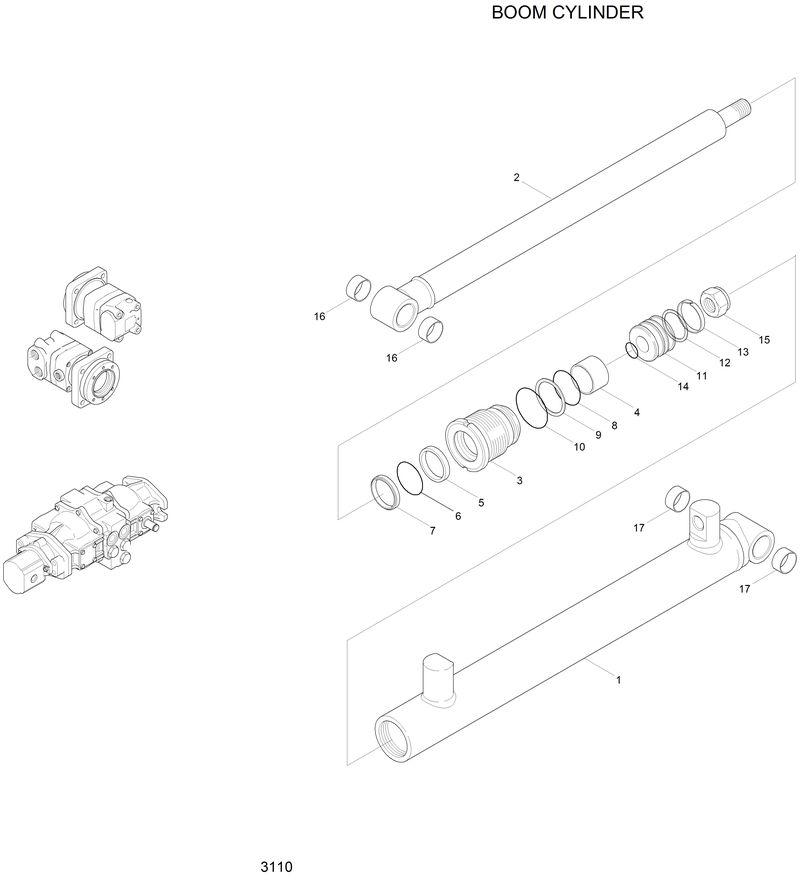 BOOM CYLINDER

2

16

16

15

13

12

11

14

4

8

9

10

3

5

6

7

17

17

1

3110