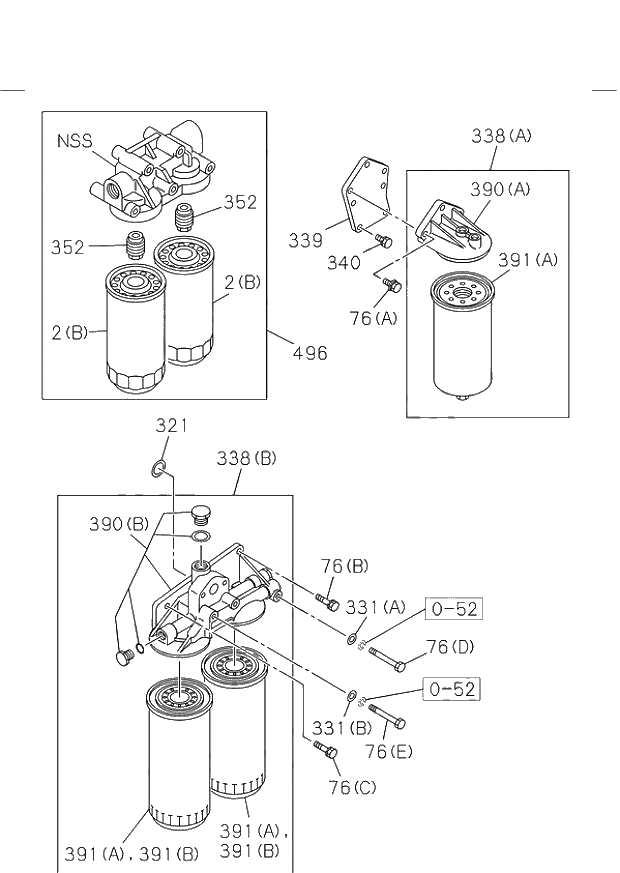 NSS
352
352
2(B)
2(B)
496
338(A)
390(A)
339
340
391(A)
76(A)
321
338(B)
390(B)
76(B)
331(A)
0-52
76(D)
0-52
331(B)
76(E)
76(C)
391(A), 391(B)
391(A),
391(B)