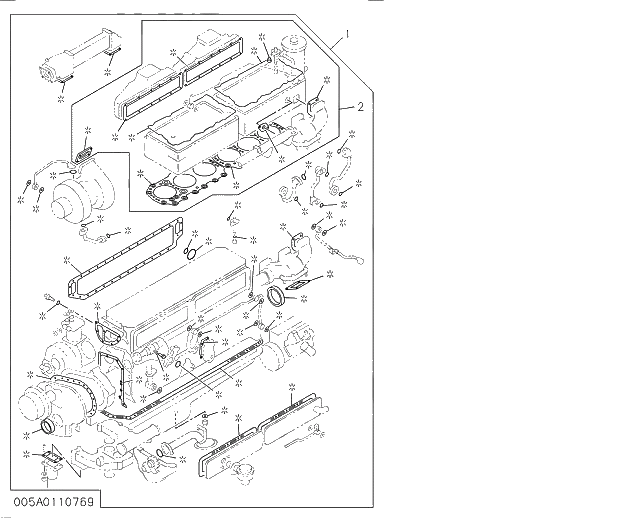 1
2
005A0110769