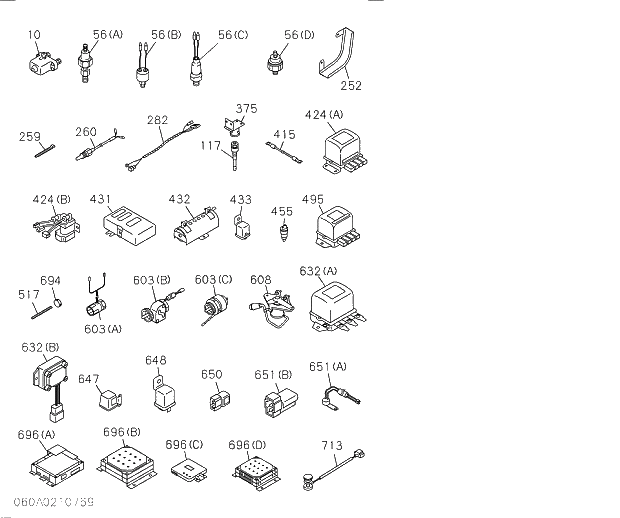 10
56(A)
56(B)
56(C)
56(D)
252
259
260
282
375
117
415
424(A)
424(B)
431
432
433
455
495
517
694
603(A)
603(B)
603(C)
608
632(A)
632(B)
647
648
650
651(B)
651(A)
696(A)
696(B)
696(C)
696(D)
713
060A0210759