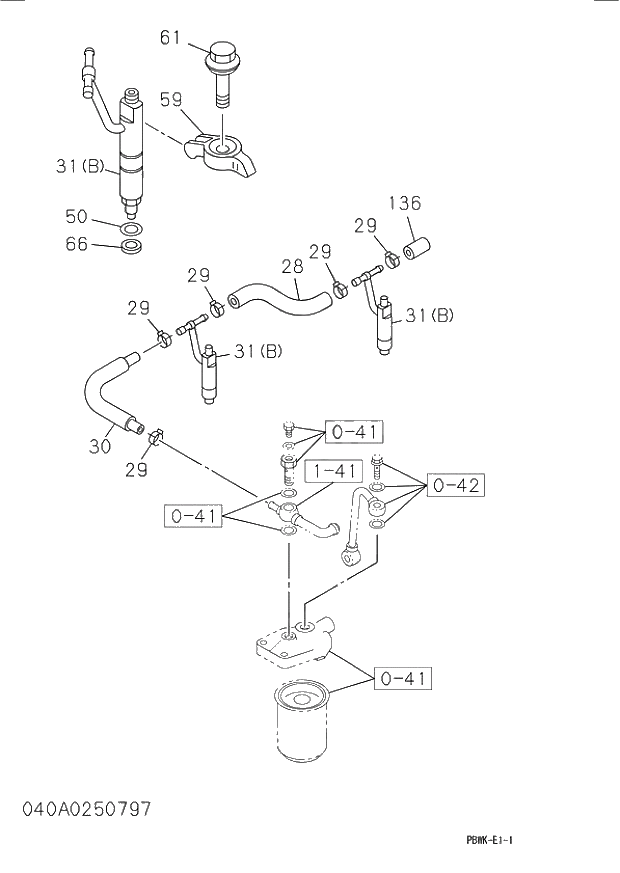 61
59
31(B)
50
66
136
29
29
28
29
29
31(B)
31(B)
30
29
0-41
1-41
0-42
0-41
0-41
040A0250797
PBWK-E1-1