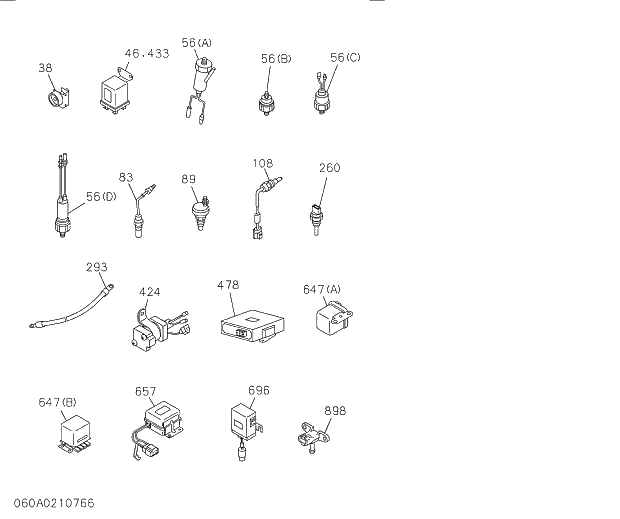 38
46.433
56(A)
56(B)
56(C)
56(D)
83
89
108
260
293
424
478
647(A)
647(B)
657
696
898
060A0210766