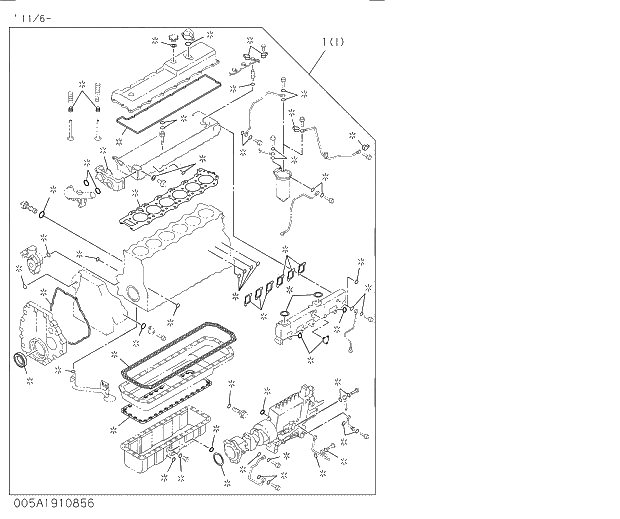 '11/6-

1(1)

005A1910856