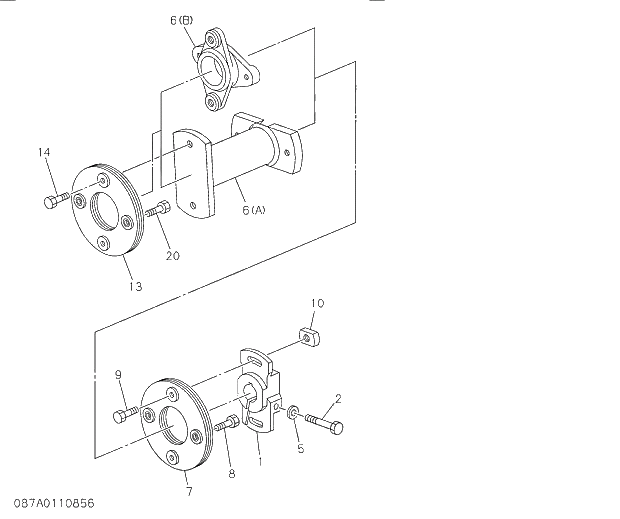 6(B)
14
6(A)
20
13
10
9
2
5
8
1
7
087A0110856