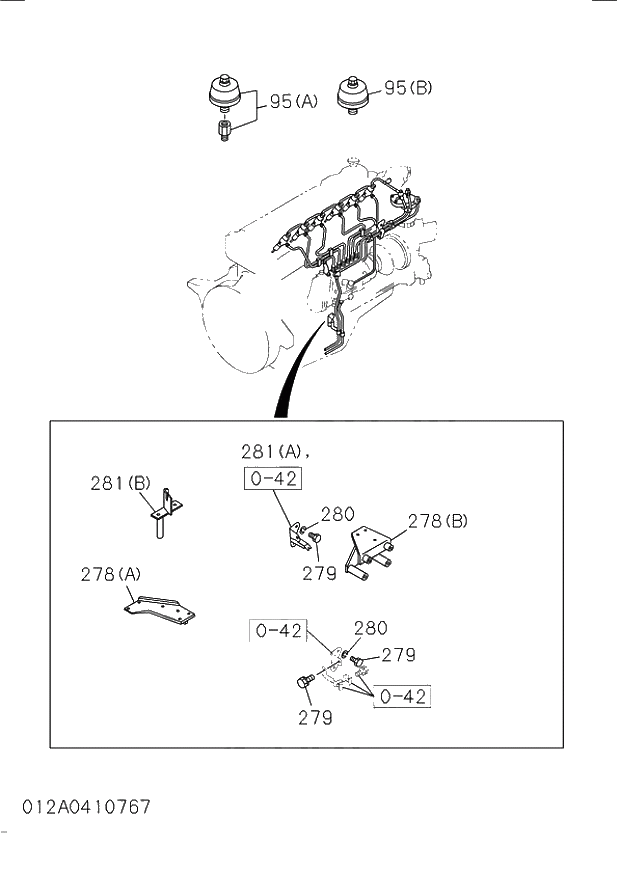 95(A)
95(B)

281(A),
0-42
281(B)
280
278(B)
279
278(A)
0-42
280
279
0-42
279

012A0410767