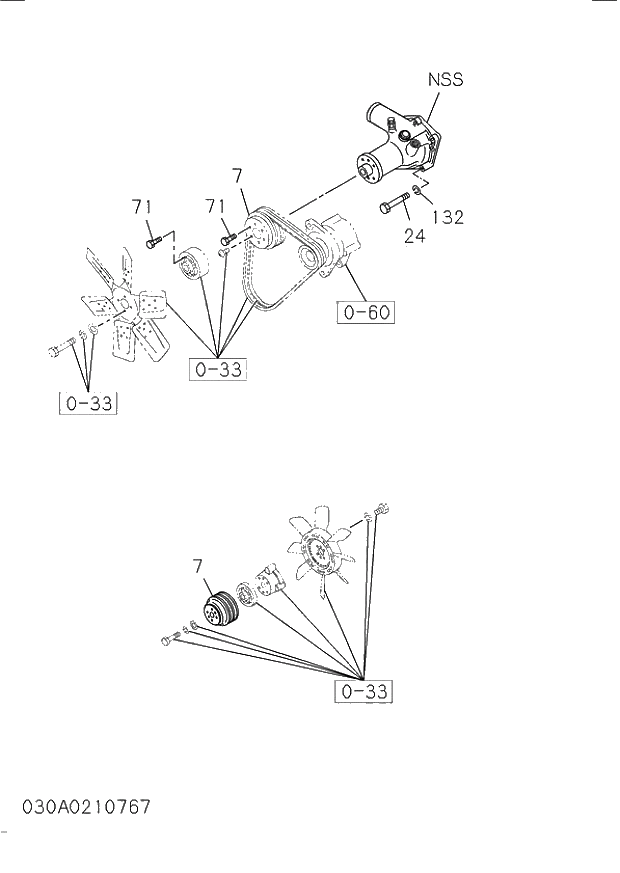 NSS

7

71

71

132

24

0-60

0-33

0-33

7

0-33

030A0210767