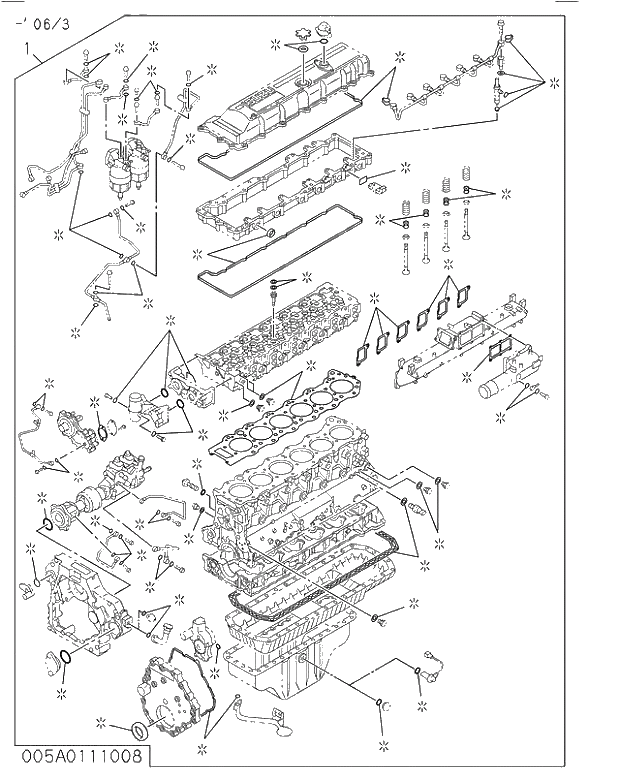 -' 06/3

1

005A0111008