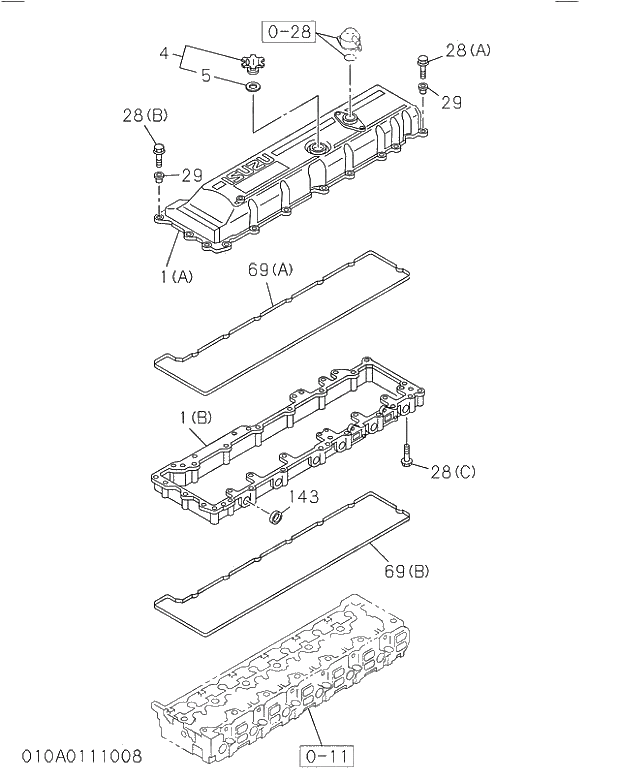 0-28
4
5
28(A)
29
28(B)
29
ISUZU
1(A)
69(A)
1(B)
28(C)
143
69(B)
010A0111008
0-11