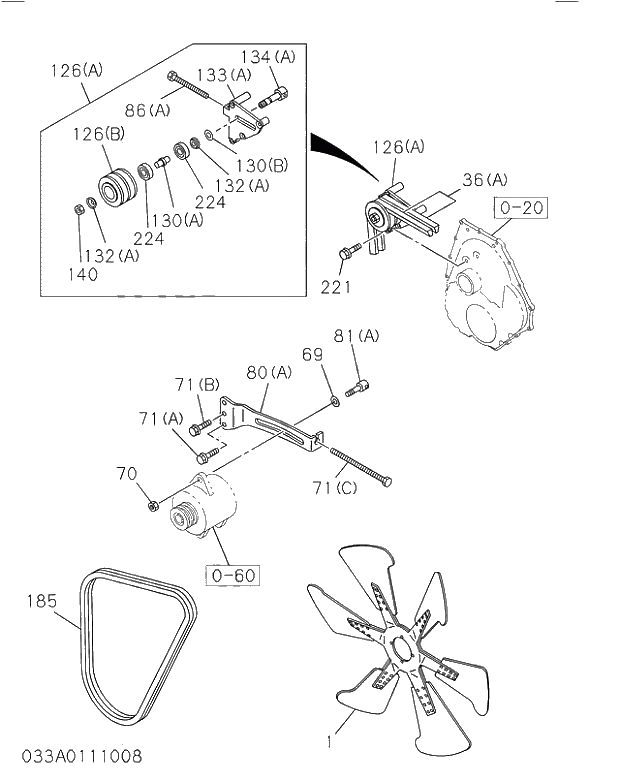 126(A)
134(A)
133(A)
86(A)
126(B)
130(B)
132(A)
224
130(A)
224
132(A)
140
126(A)
36(A)
0-20
221
81(A)
69
80(A)
71(B)
71(A)
70
71(C)
0-60
185
1
033A0111008