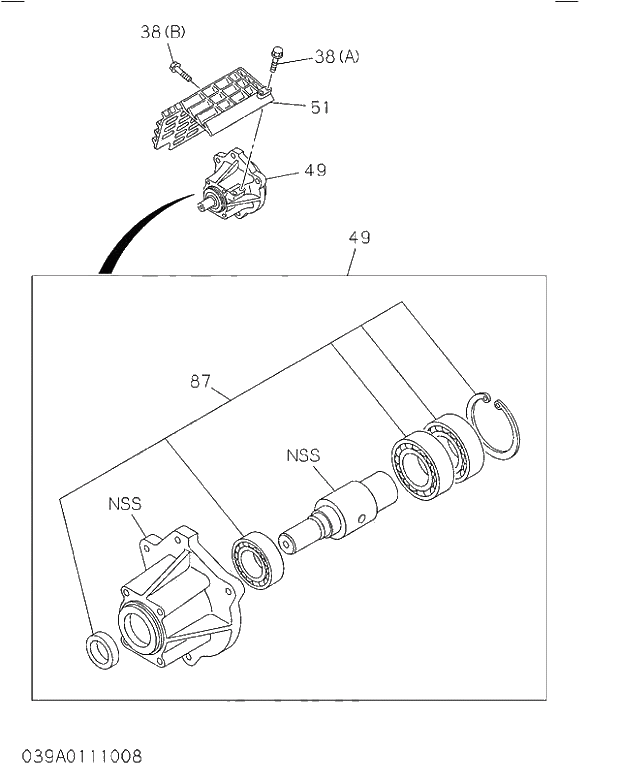 38(B)
38(A)
51
49
49
87
NSS
NSS
039A0111008