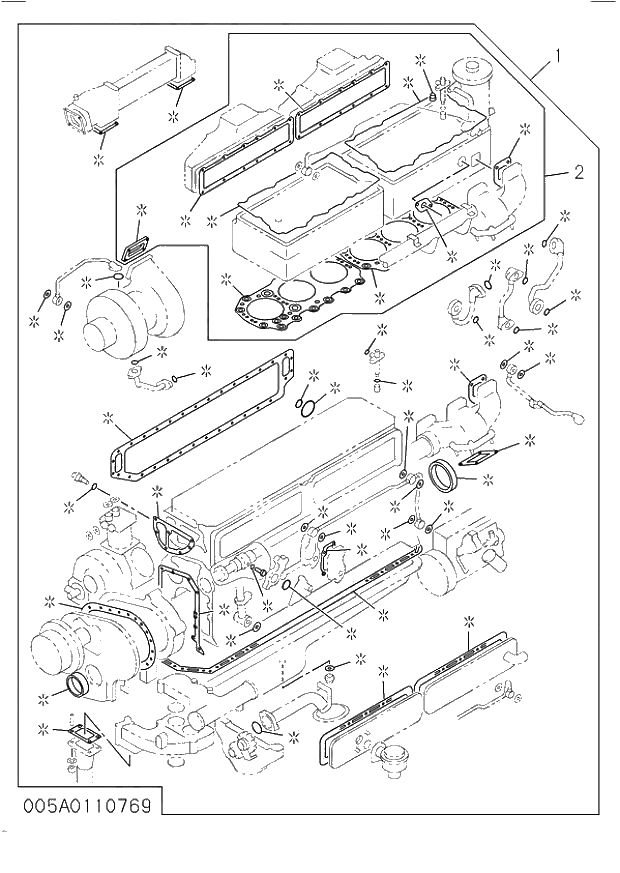 1

2

005A0110769