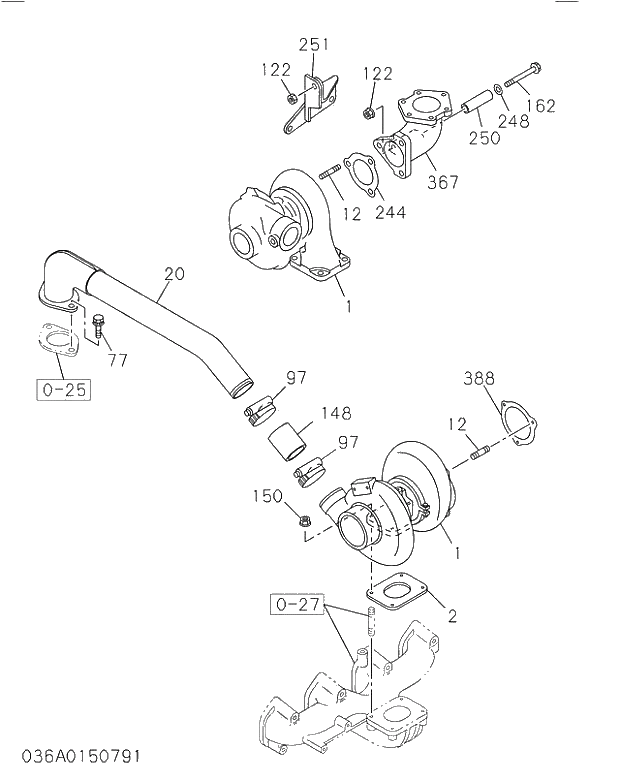 251
122
122
162
248
250
367
12
244
20
1
77
0-25
97
388
148
12
97
150
1
0-27
2
036A0150791