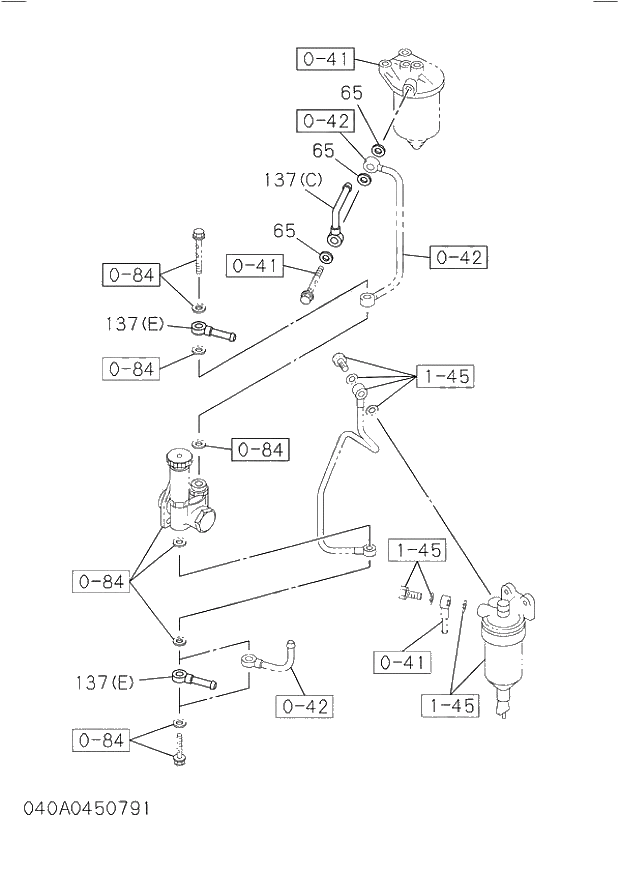 0-41
65
0-42
65
137(C)
65
0-42
0-84
0-41
137(E)
0-84
1-45
0-84
1-45
0-84
0-41
137(E)
0-42
1-45
0-84
040A0450791