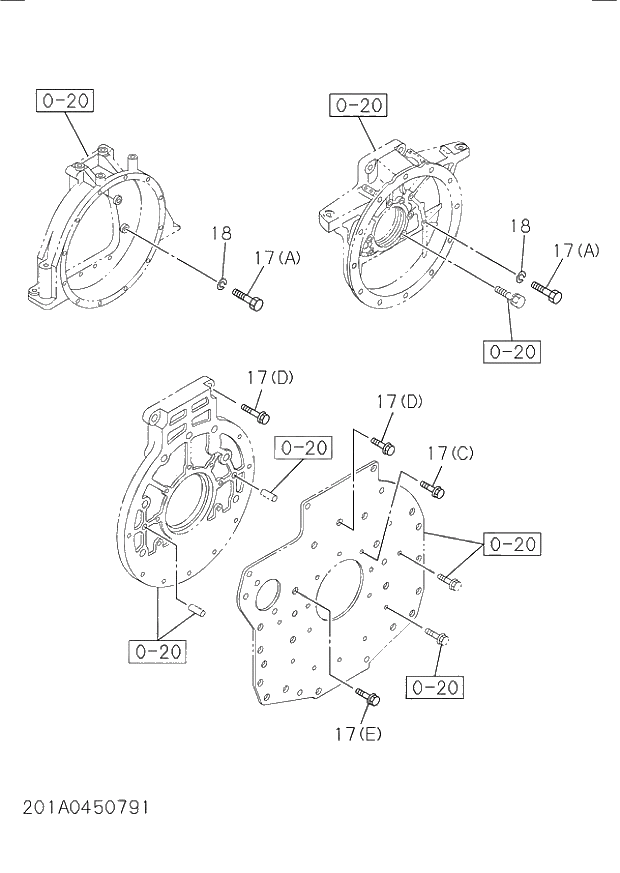 0-20

0-20

18

17(A)

18

17(A)

0-20

17(D)

17(D)

0-20

17(C)

0-20

0-20

0-20

17(E)

201A0450791