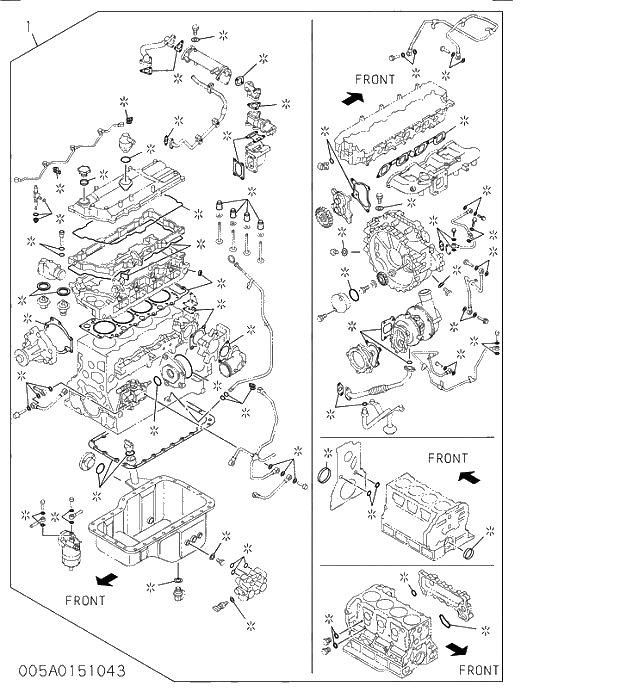 1

FRONT

FRONT

FRONT

FRONT

005A0151043