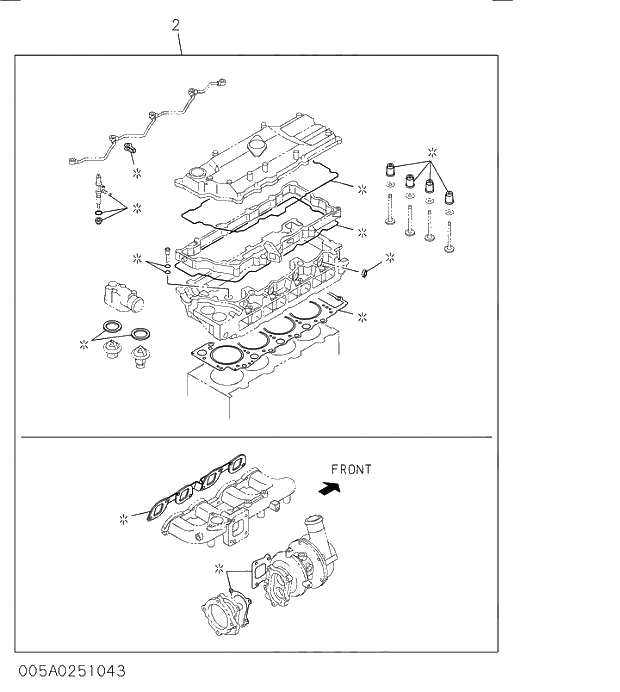 2

※

※

※

※

※

※

※

※

※

FRONT

※

※

005A0251043