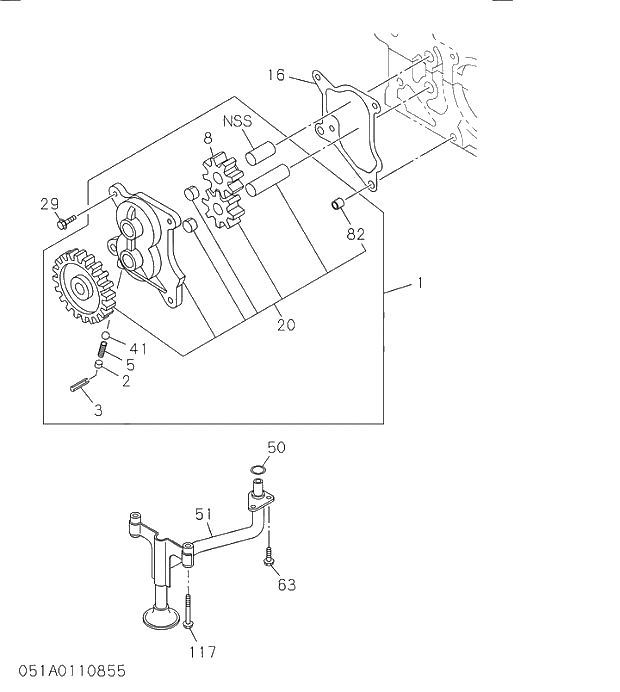 16
NSS
8
29
82
1
20
41
5
2
3
50
51
63
117
051A0110855