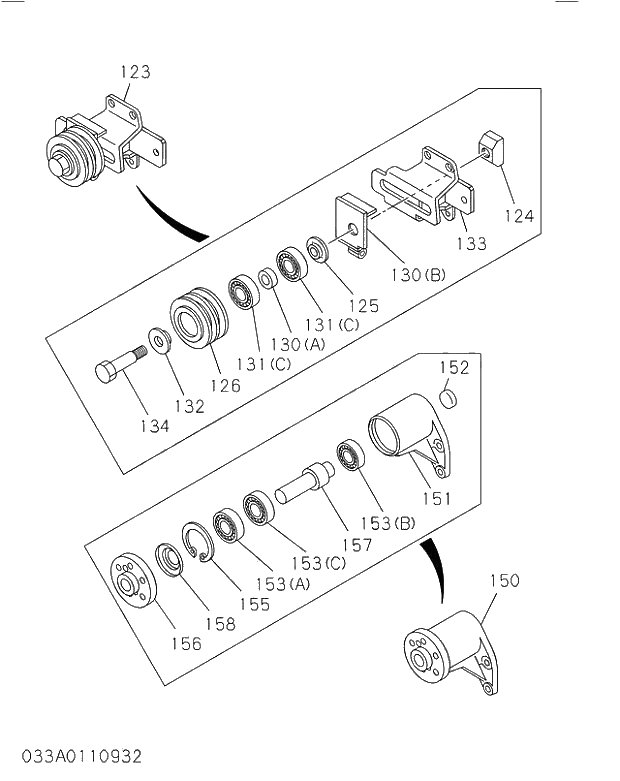 123

124

133

130(B)

125

131(C)

130(A)

131(C)

126

132

134

152

151

153(B)

157

153(C)

153(A)

155

158

156

150

033A0110932