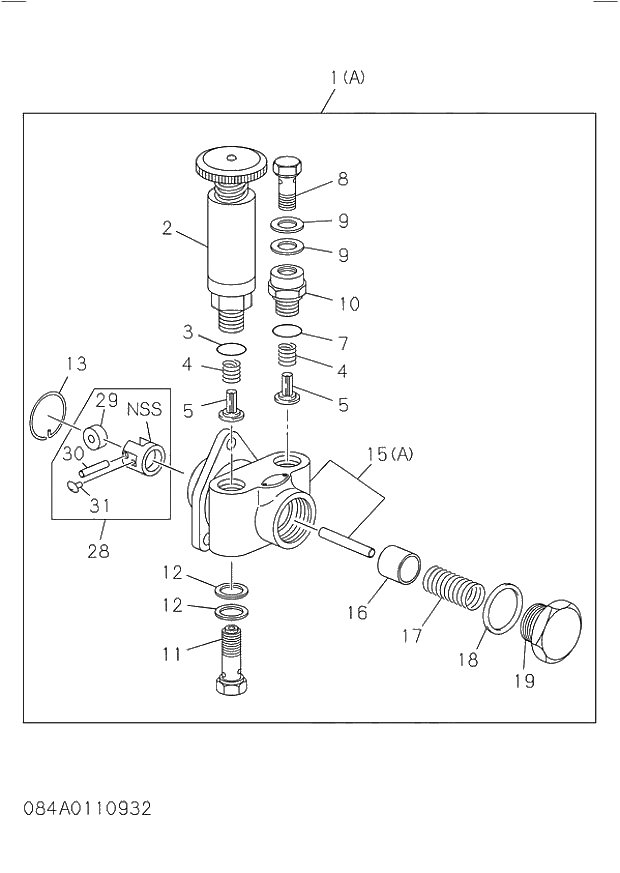 1 (A)

2

8

9

9

10

3

7

4

4

5

5

13

29

NSS

30

31

28

15 (A)

12

12

11

16

17

18

19

084A0110932